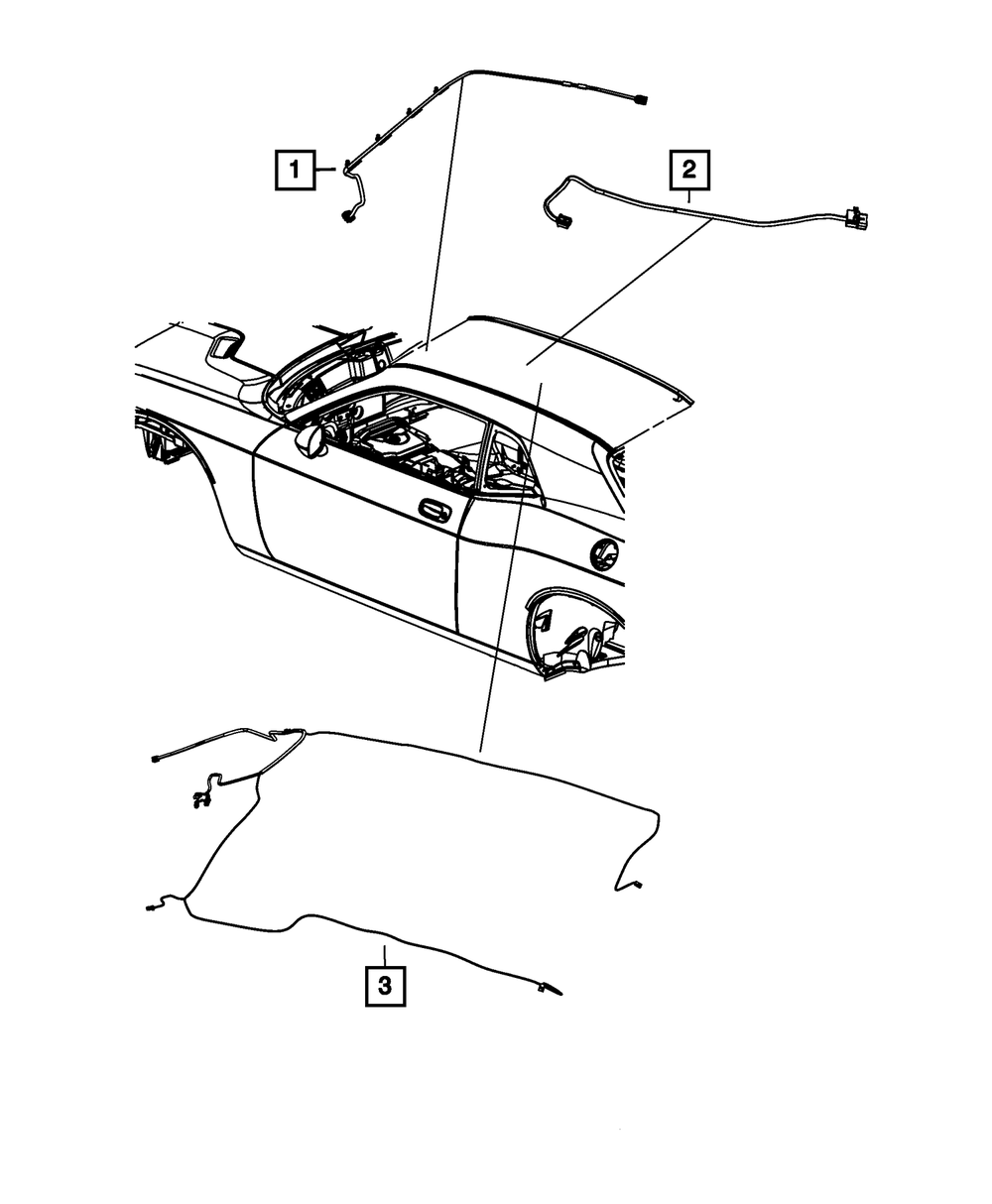 1
2
3