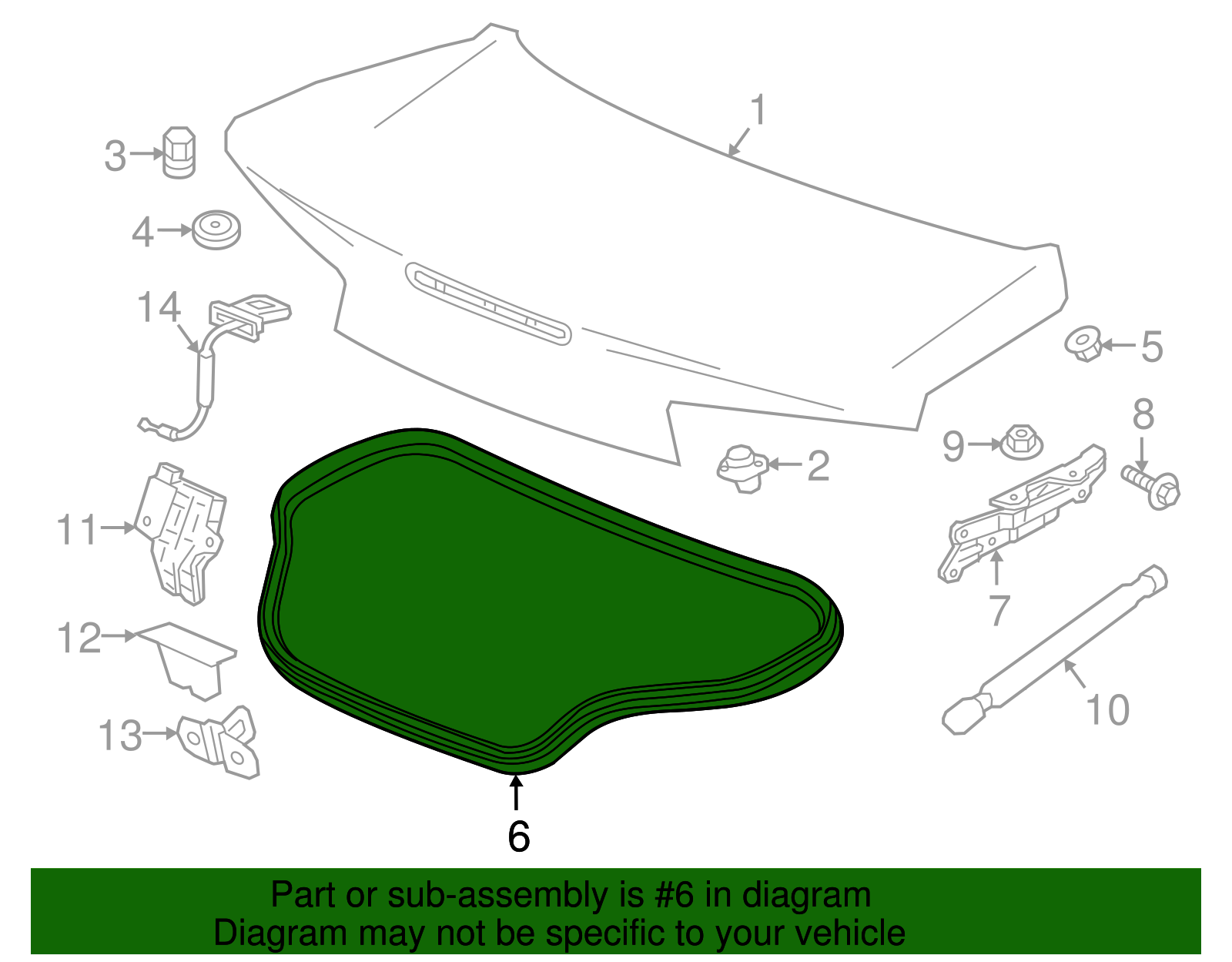 1
3
4
14
5
8
9
2
11
7
12
10
13
6

Part or sub-assembly is #6 in diagram
Diagram may not be specific to your vehicle