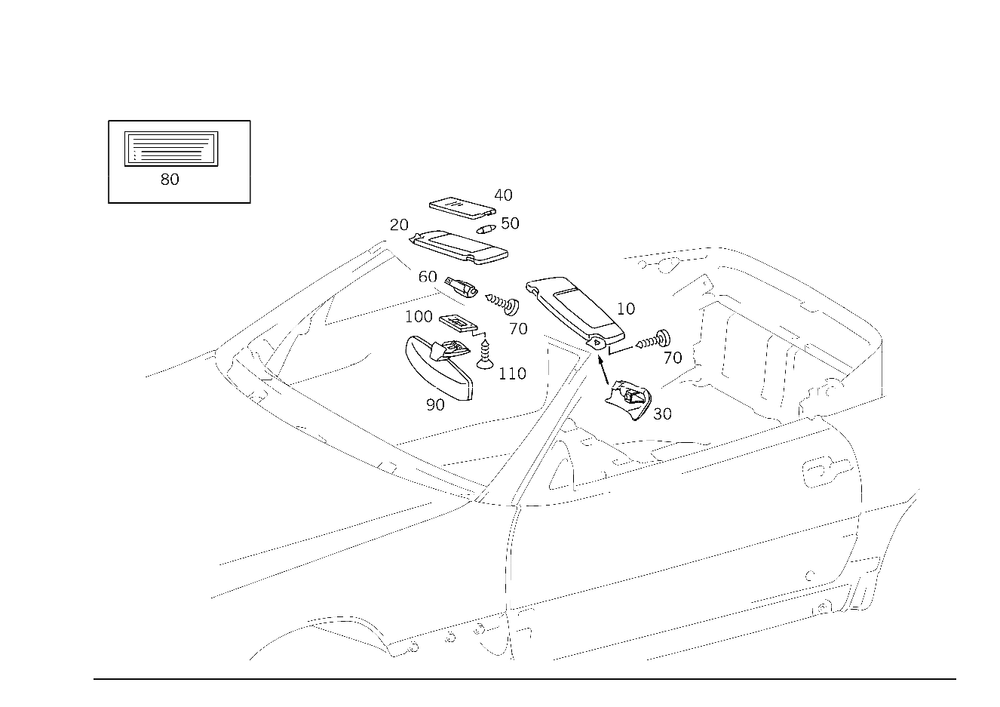 80
40
50
20
60
70
10
100
70
110
90
30