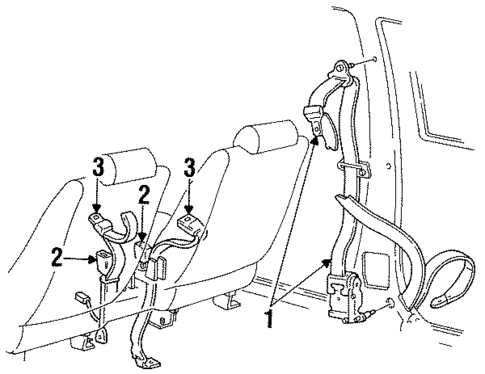 3
3
2
2
1