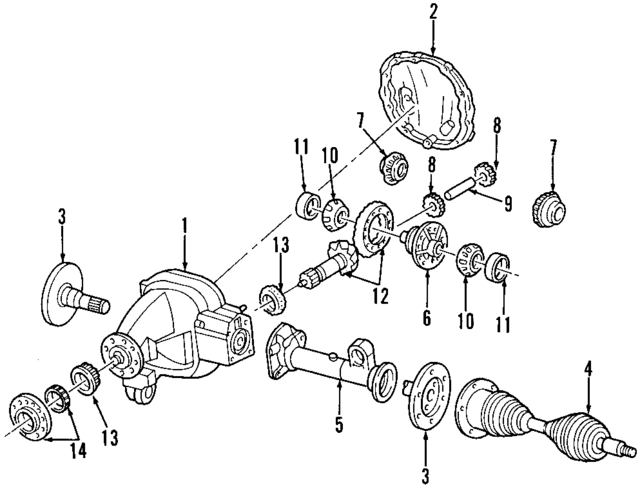 2
7
8
11
10
8
9
7
3
1
13
12
6
10
11
4
5
13
14
3