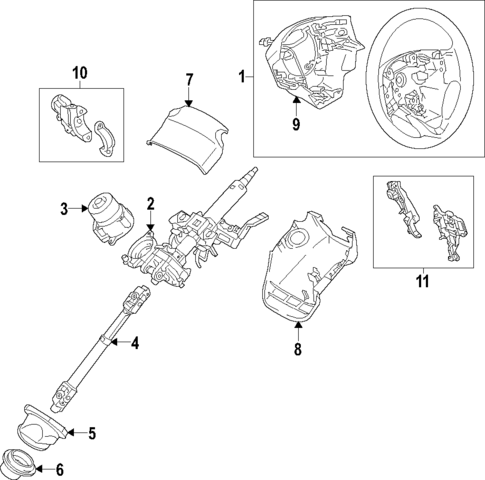 10
7
1
9
3
2
11
4
8
5
6