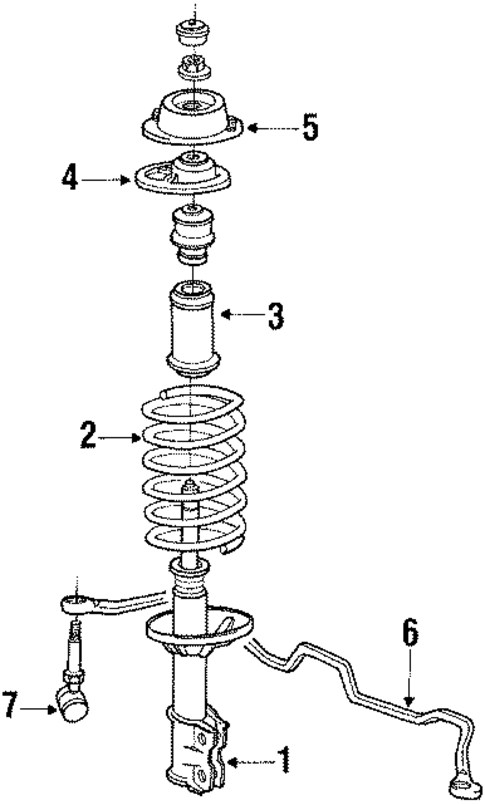 5
4
3
2
6
7
1