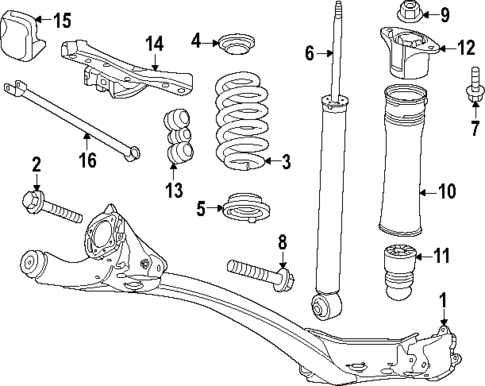 15
14
4
6
9
12
7
16
13
3
2
5
10
8
11
1