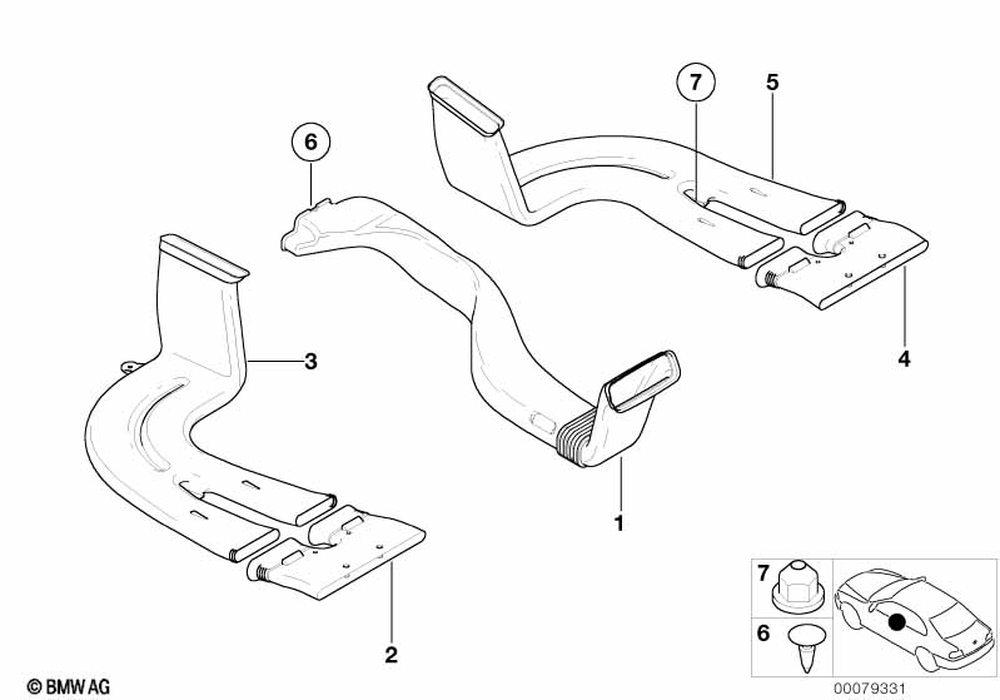 7
5
6
3
4
1
2
7
6
© BMW AG
00079331