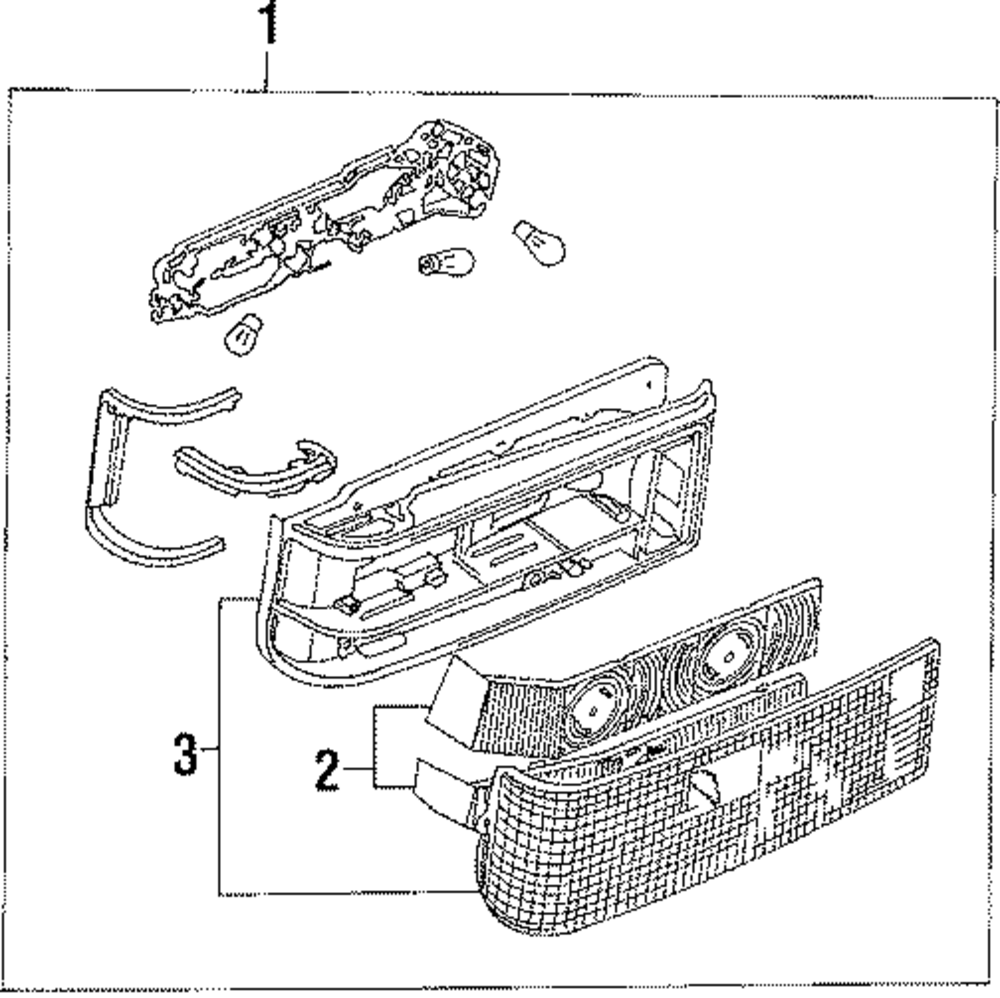 1
3
2