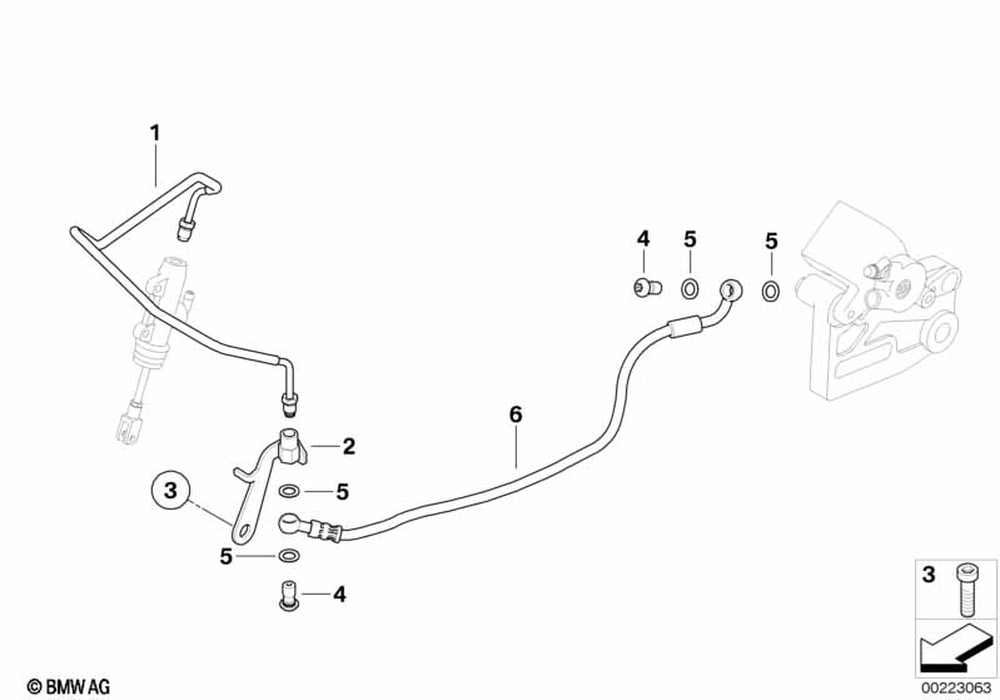 1
4
5
5
6
2
3
5
5
4
3
© BMW AG
00223063