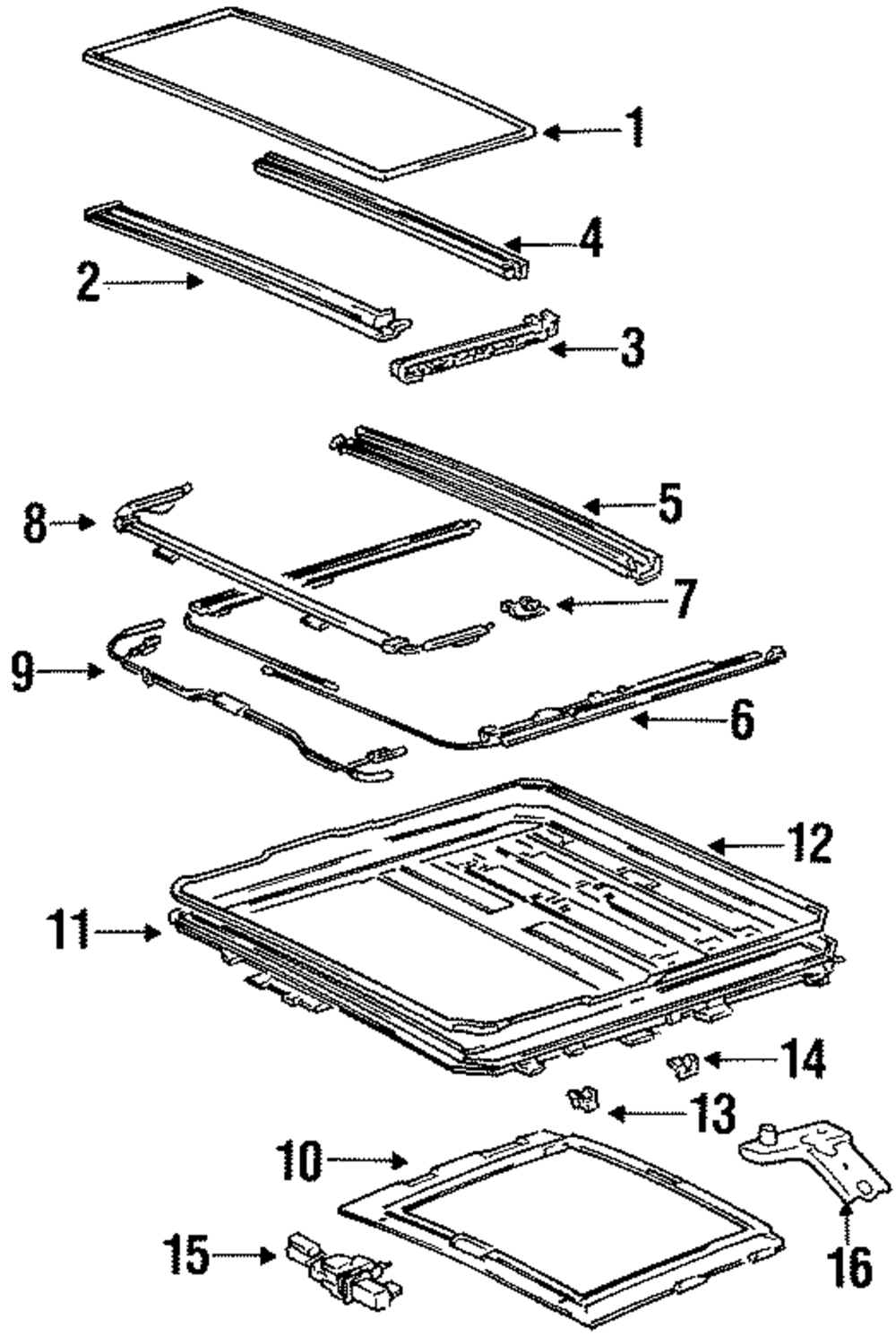 1
4
2
3
5
8
7
9
6
12
11
14
13
10
16
15