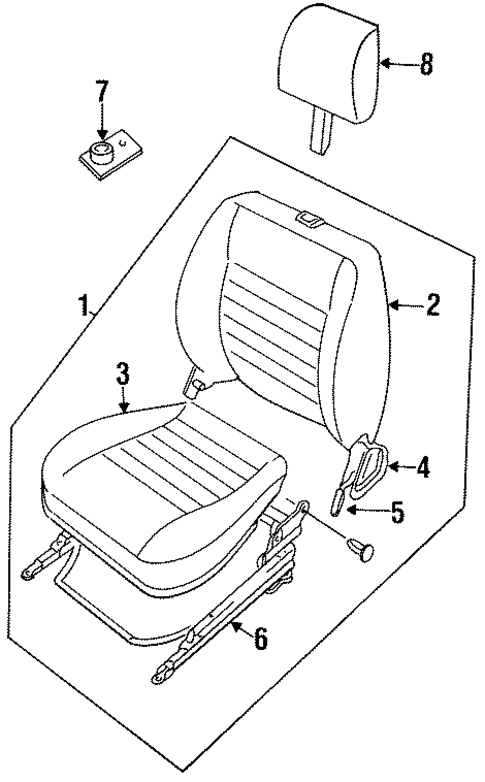 7
8
1
2
3
4
5
6