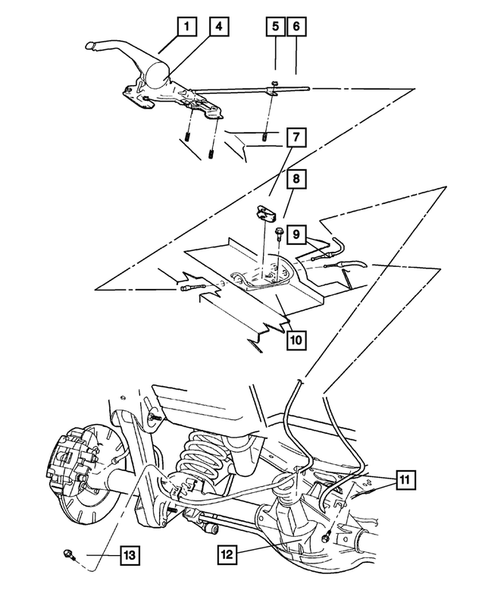 1
4
5
6
7
8
9
10
11
12
13