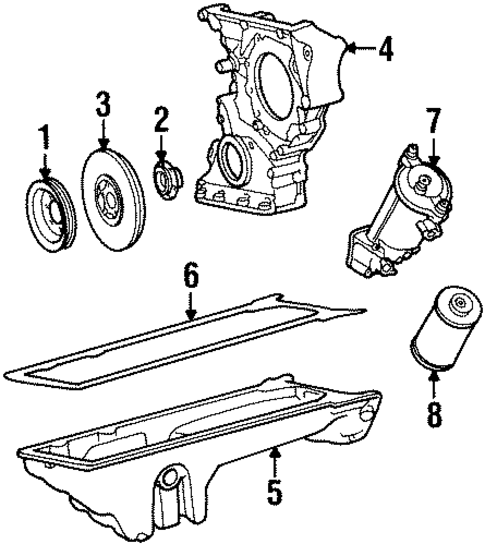 4
3
2
1
7
6
8
5