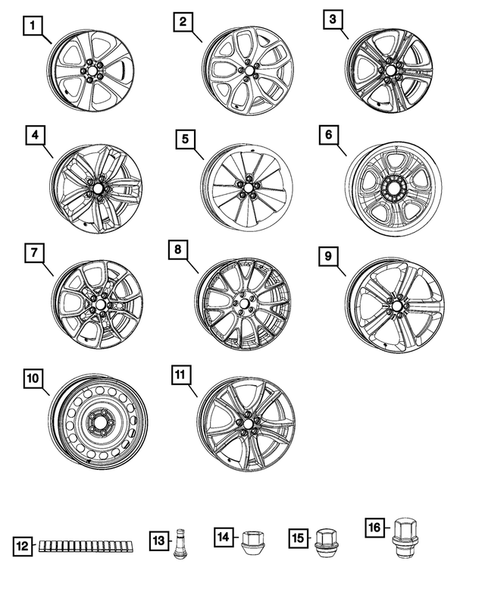 1
2
3
4
5
6
7
8
9
10
11
12
13
14
15
16