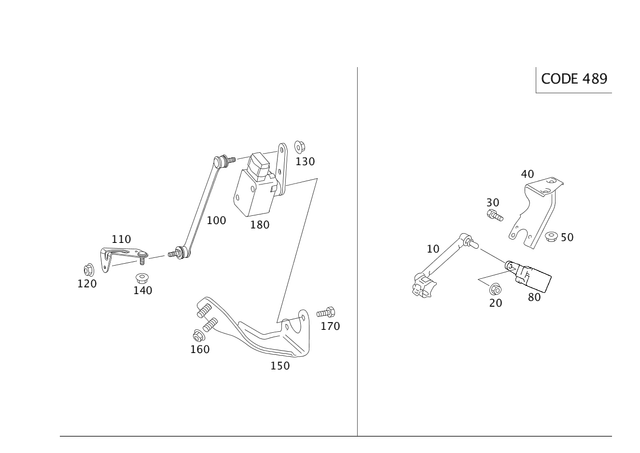 CODE 489

130
100
180
110
120
140
170
160
150

40
30
50
10
20
80