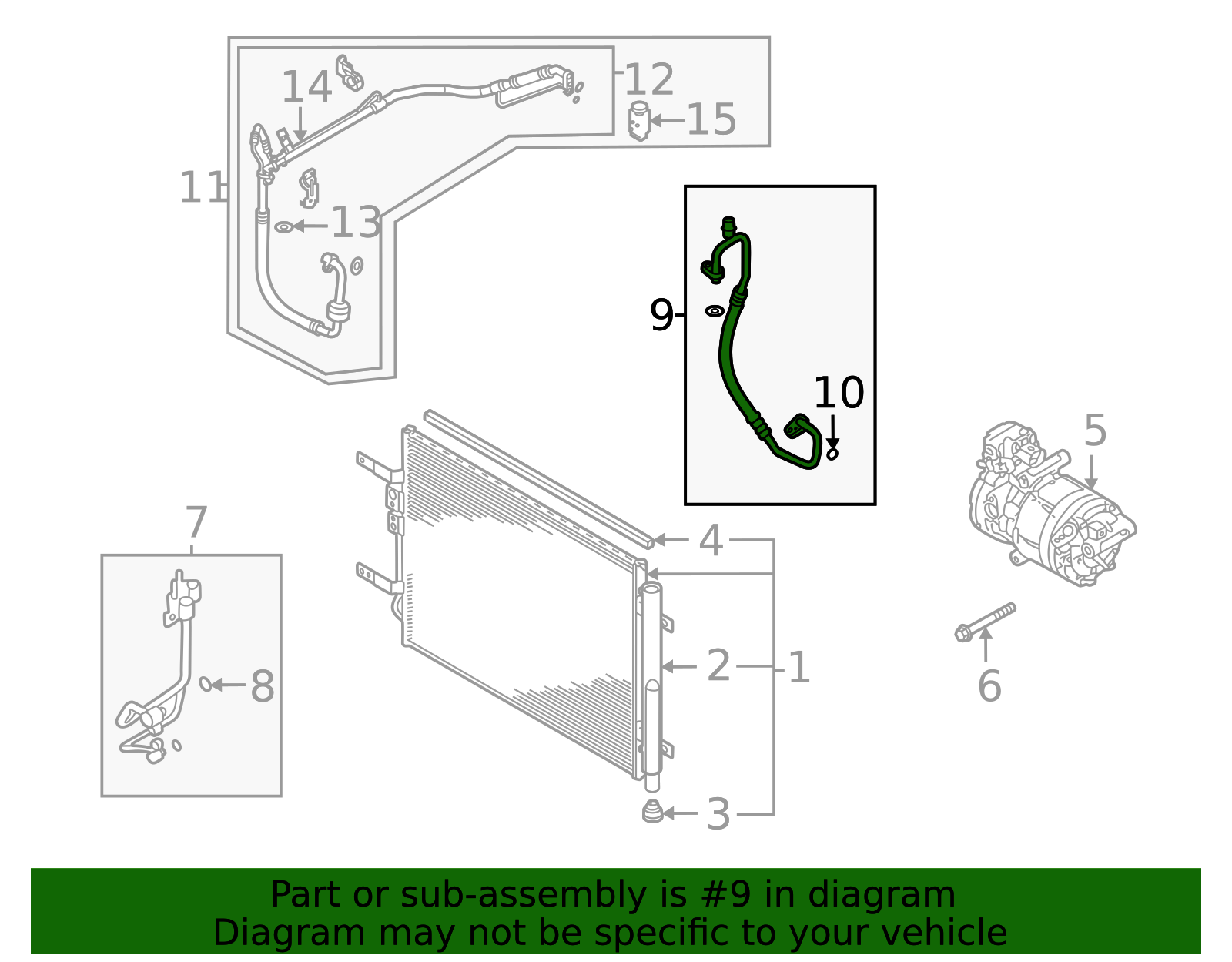 14
12
15
11
13
9
10
5
7
4
8
2
1
6
3

Part or sub-assembly is #9 in diagram
Diagram may not be specific to your vehicle