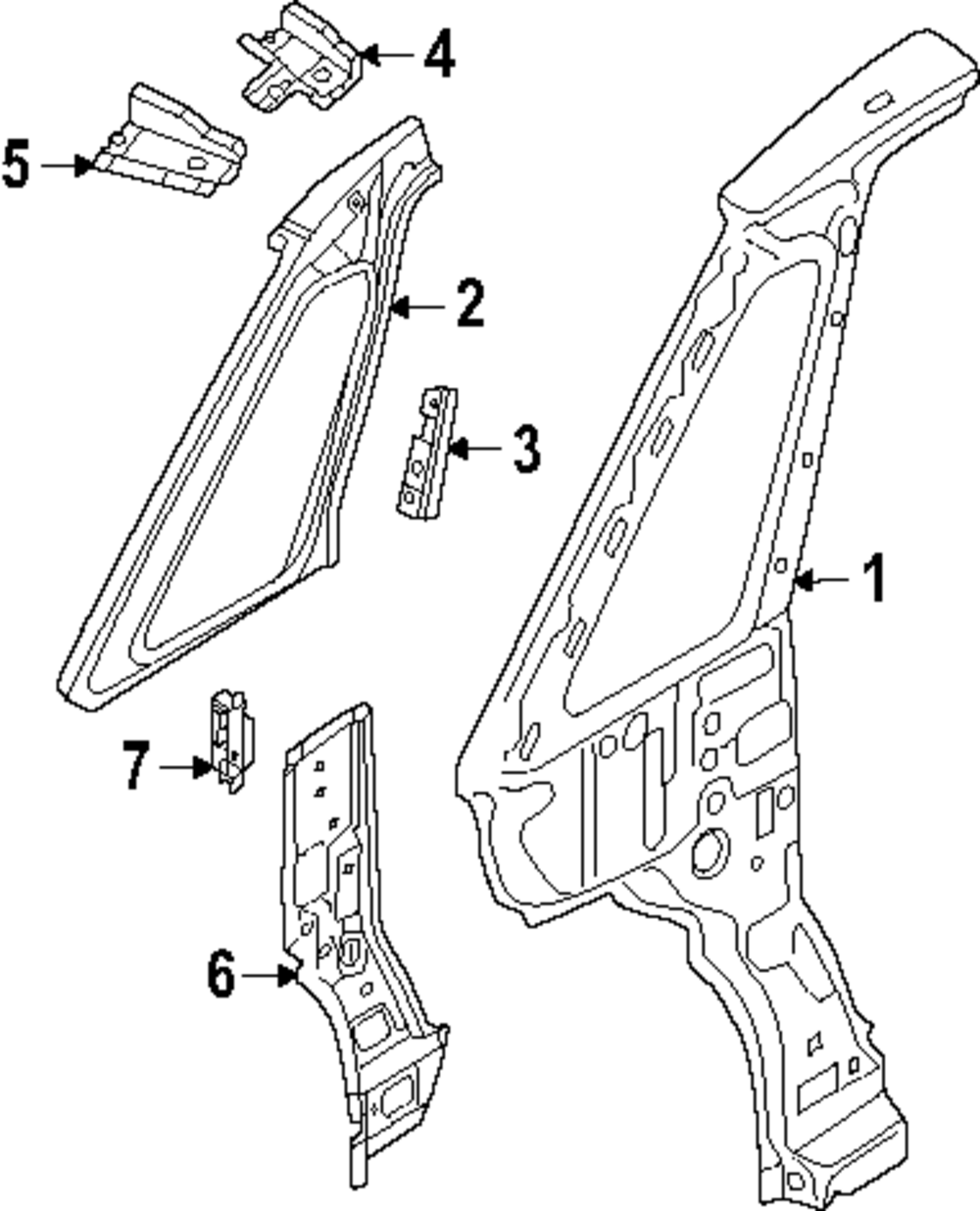 4
5
2
3
1
7
6