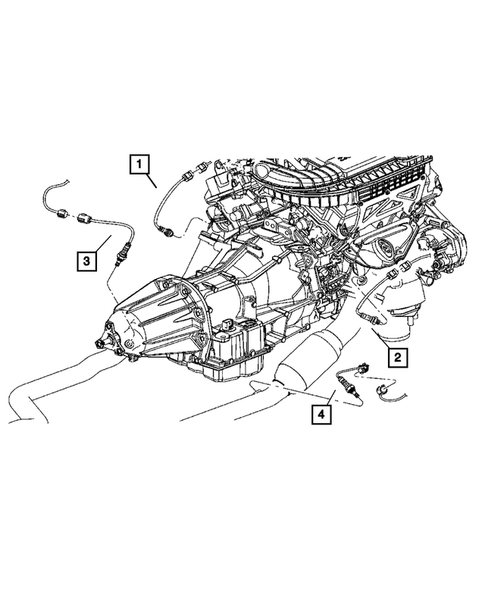 1

3

2

4