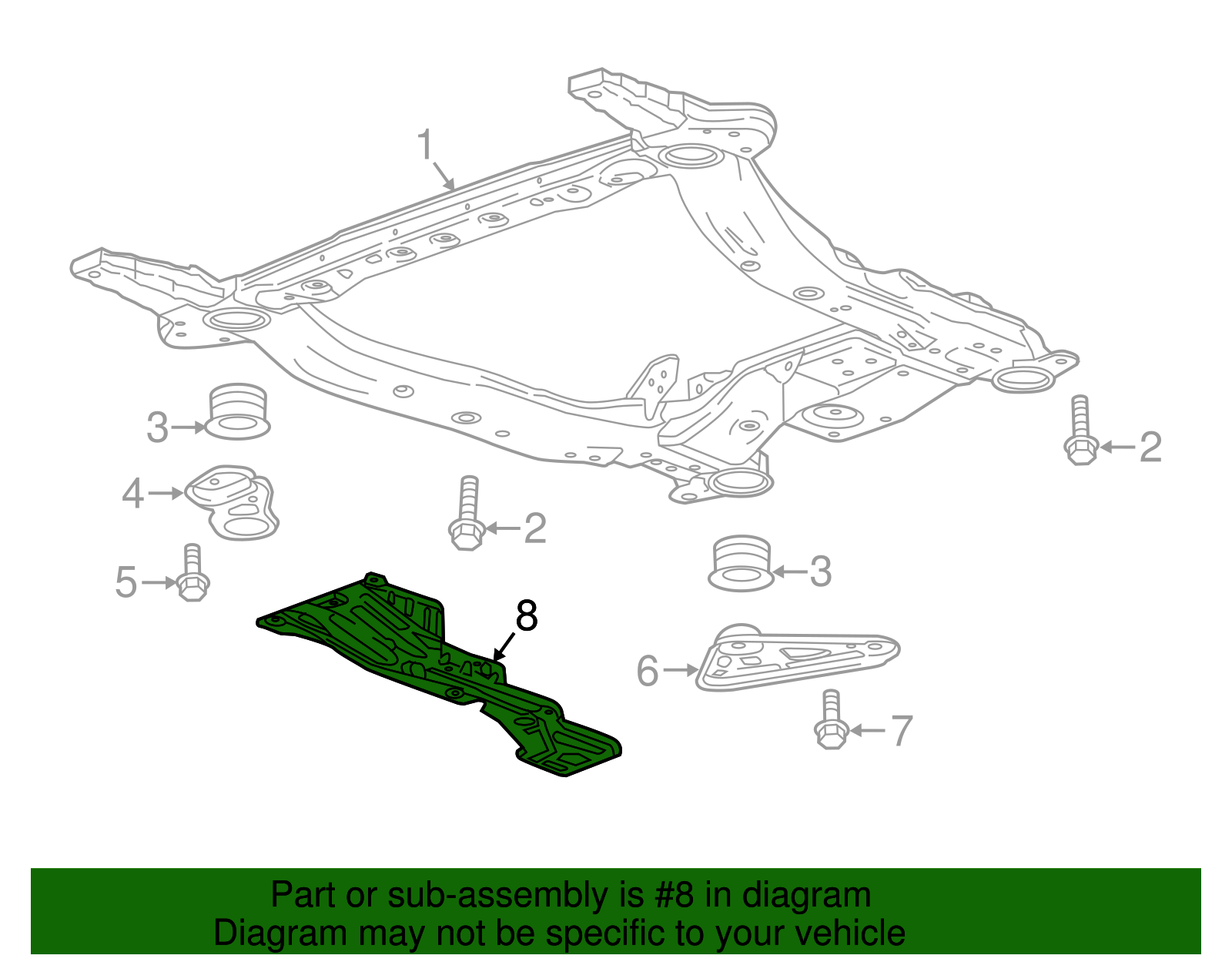 1
3
2
4
2
5
3
8
6
7

Part or sub-assembly is #8 in diagram
Diagram may not be specific to your vehicle