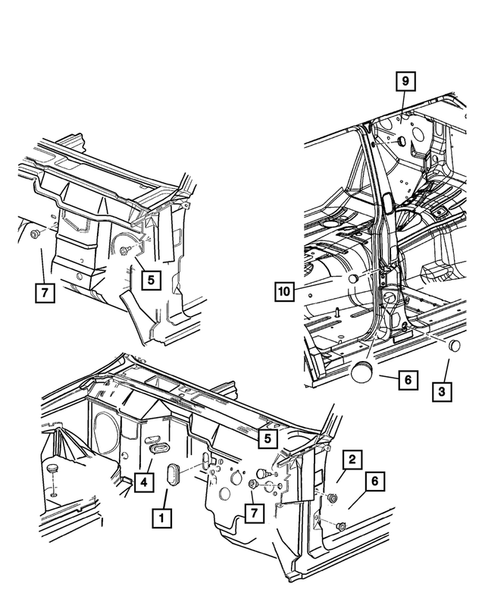 9

7

5

10

6

3

5

2

6

4

1

7