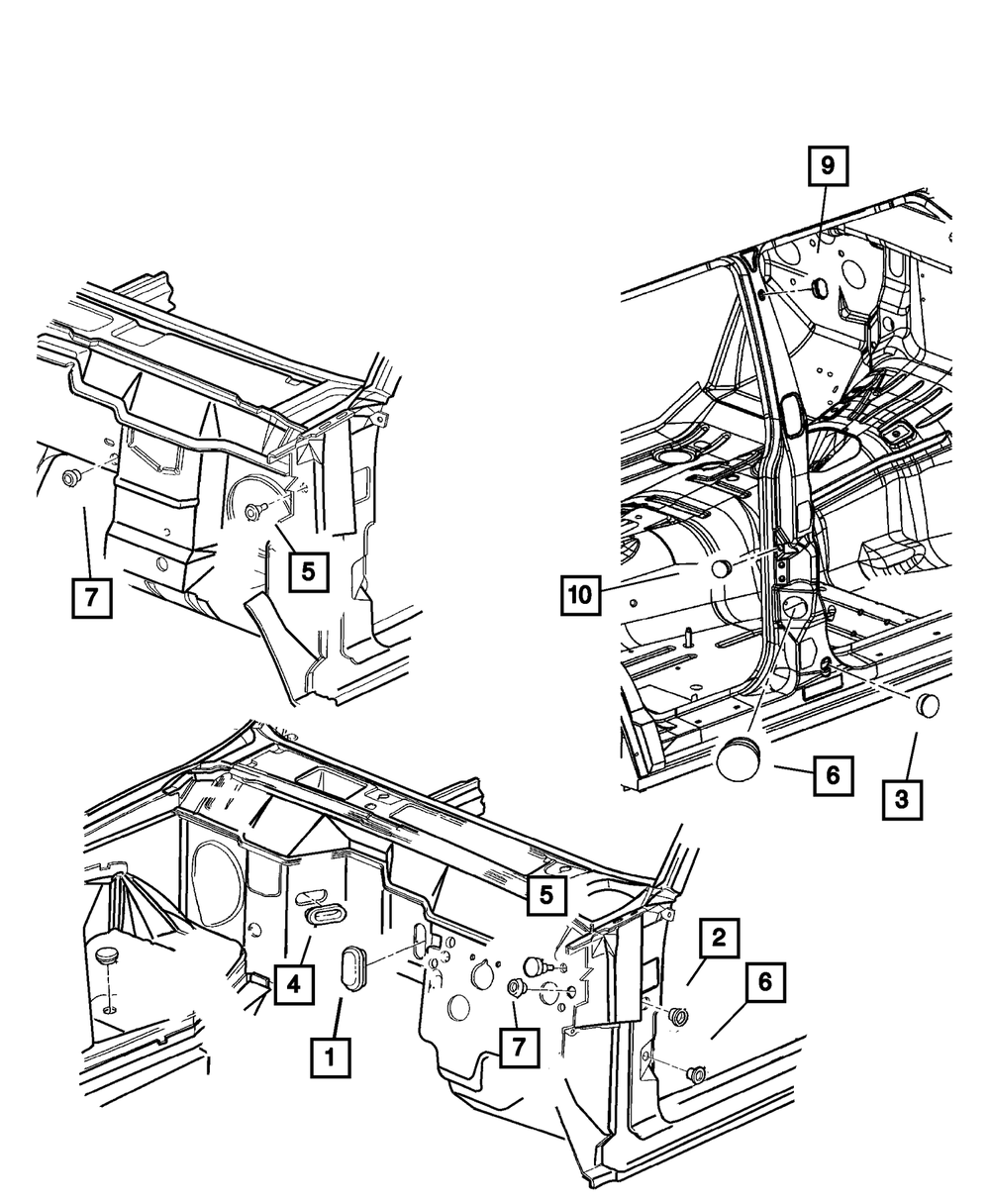 9

7

5

10

6

3

5

2

6

4

1

7