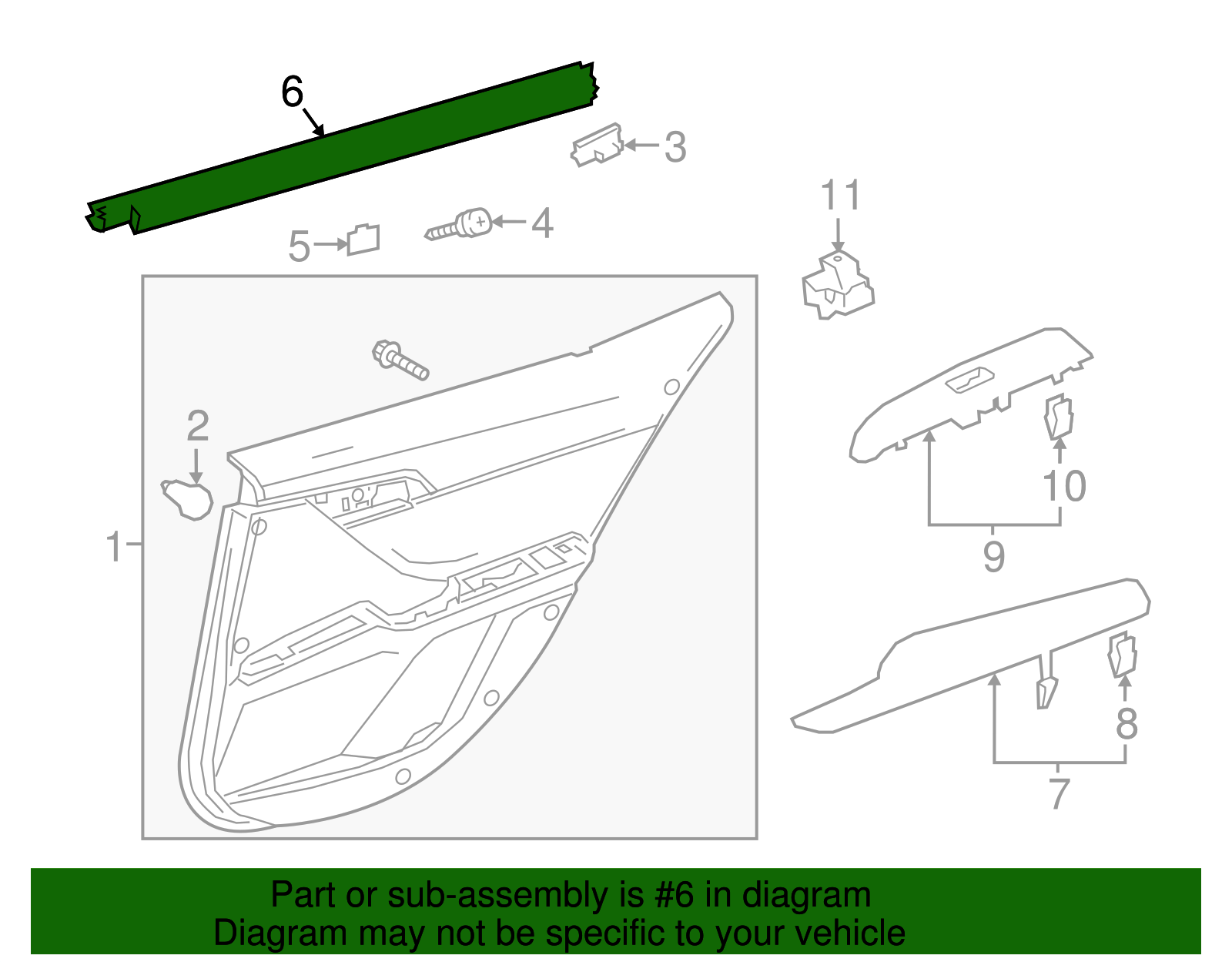 6
3
11
5
4
2
1
10
9
8
7

Part or sub-assembly is #6 in diagram
Diagram may not be specific to your vehicle