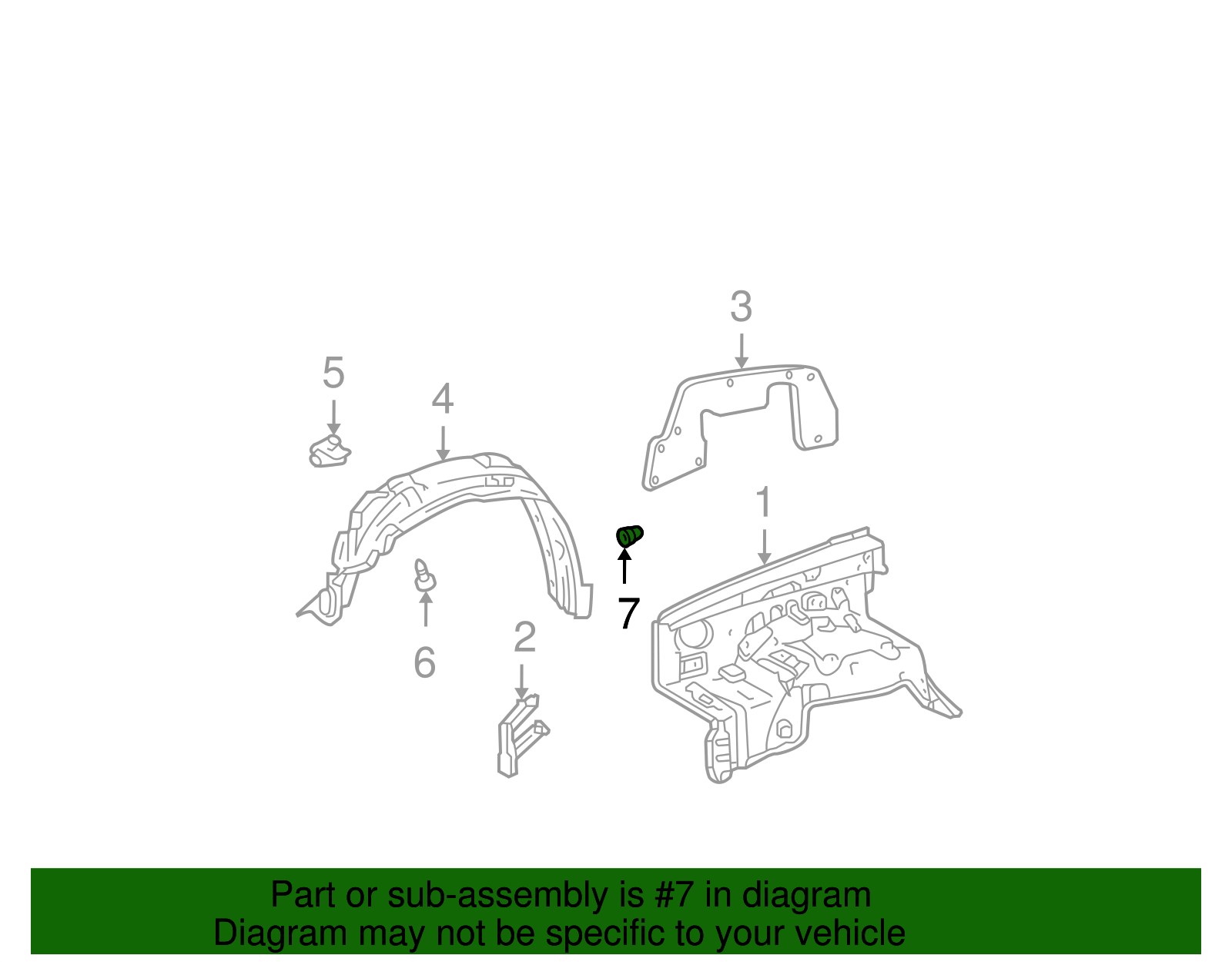 3

5

4

1

7

6

2

Part or sub-assembly is #7 in diagram
Diagram may not be specific to your vehicle