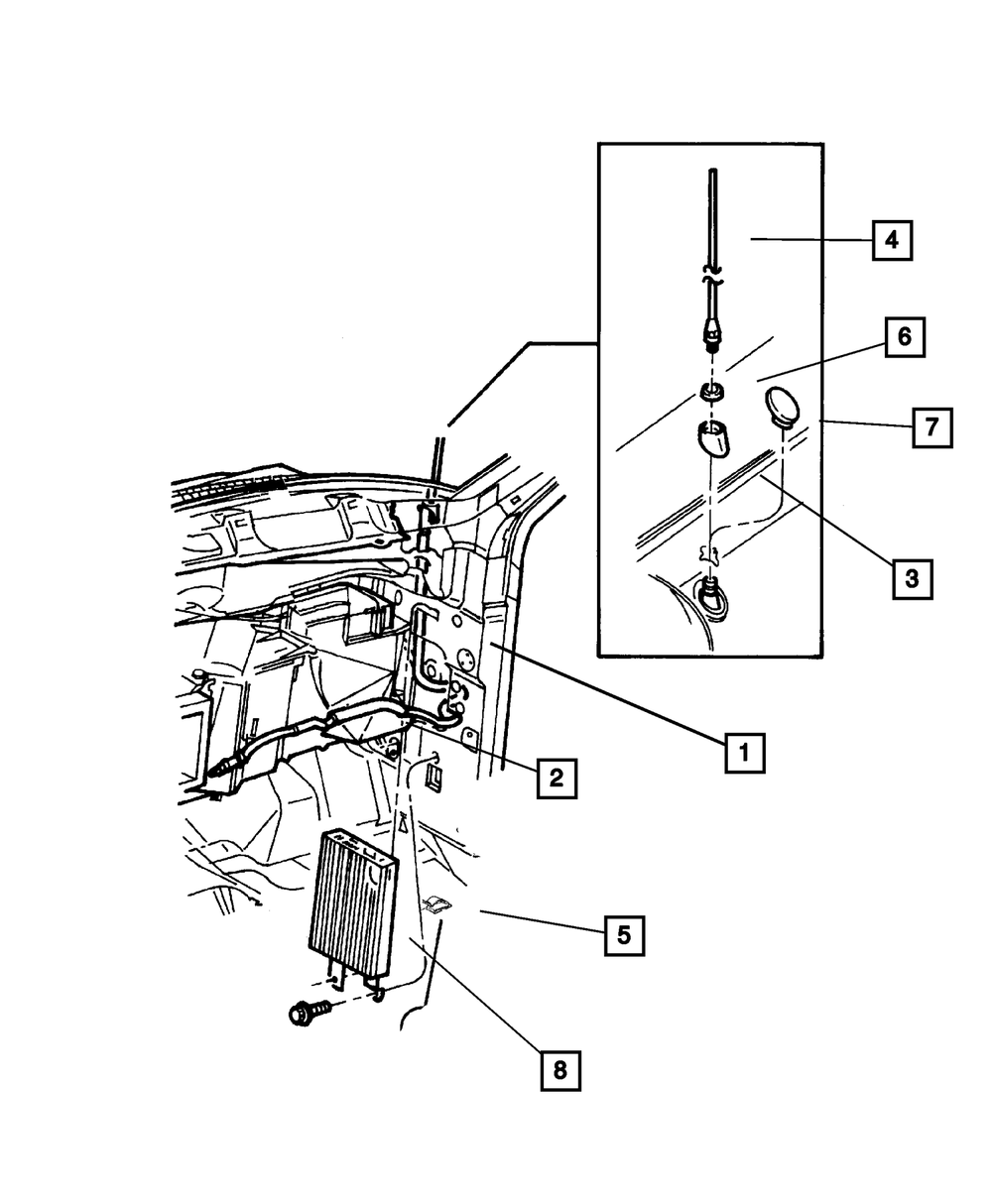 4
6
7
3
1
2
5
8