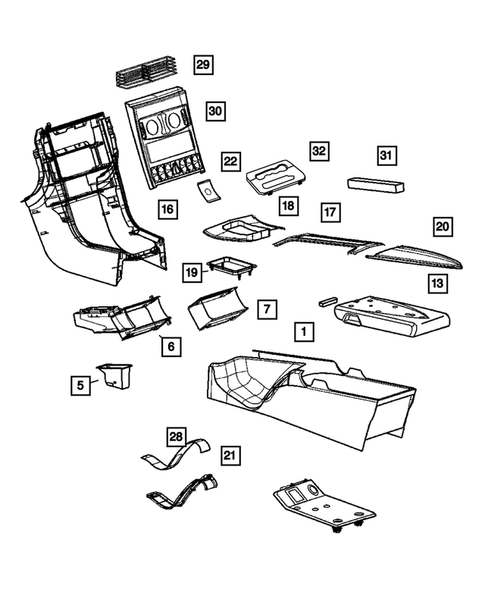 29
30
22
32
31
16
18
17
20
19
13
7
1
6
5
28
21