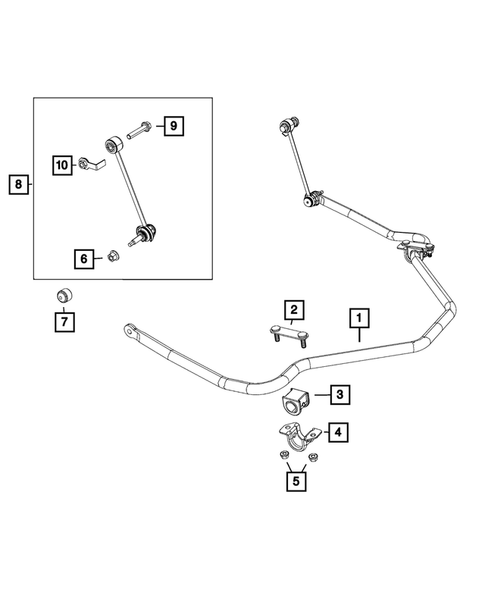 9
10
8
6
7
2
1
3
4
5