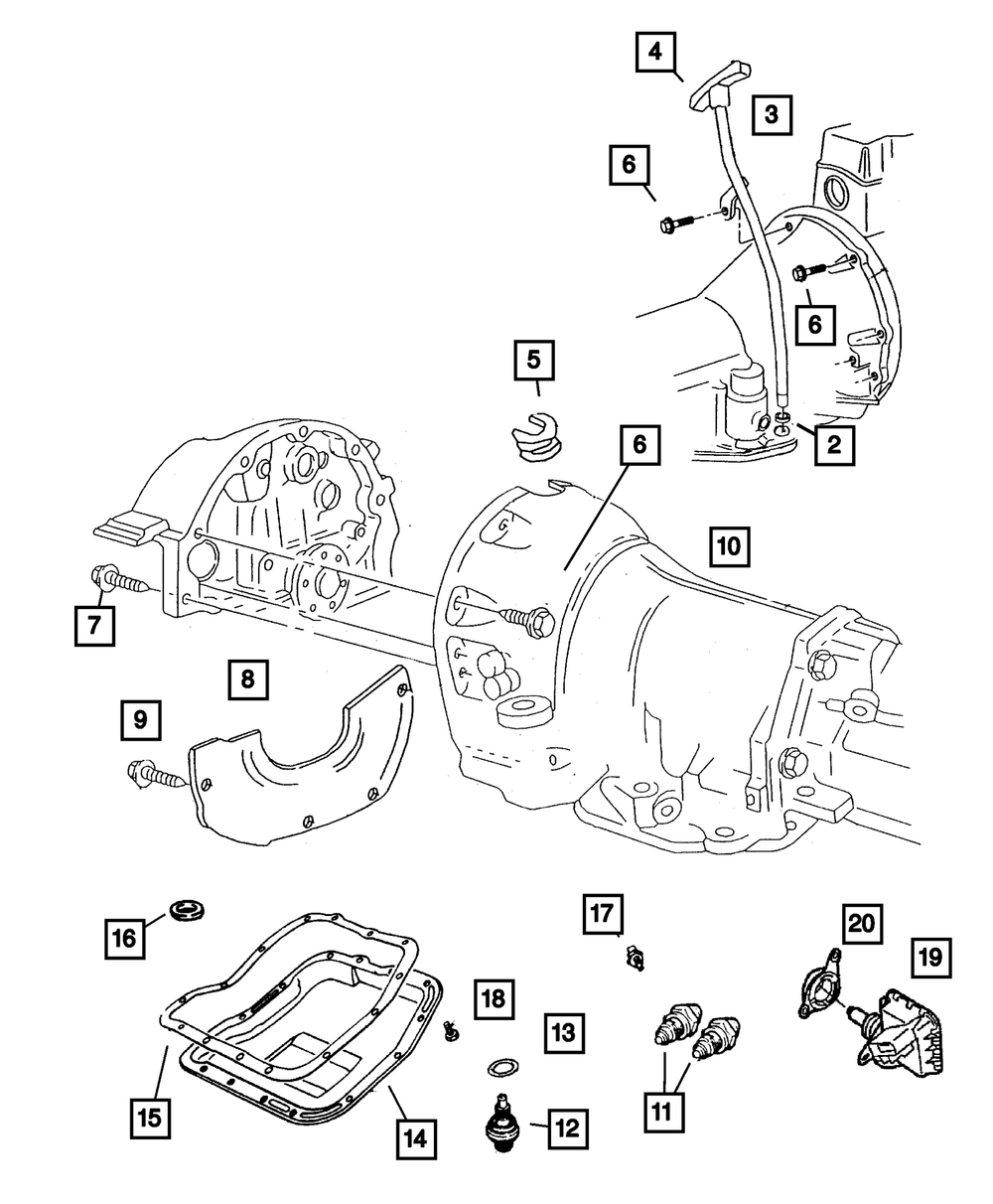 4
3
6
6
5
2
6
10
7
8
9
16
17
20
19
18
13
15
14
12
11