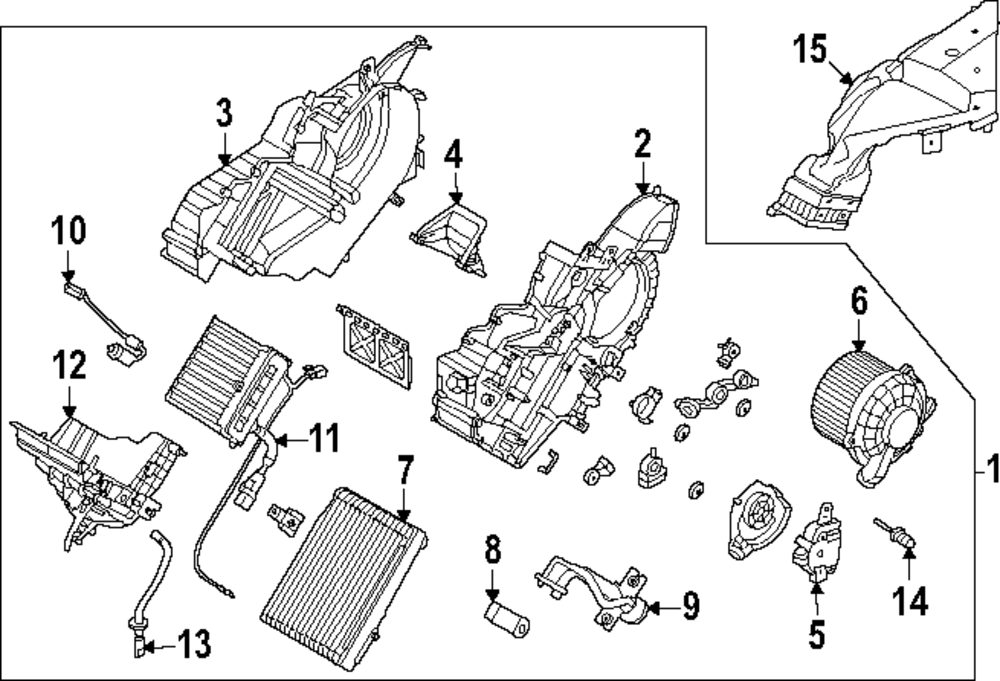 15
3
4
2
10
6
12
11
1
7
8
9
14
5
13