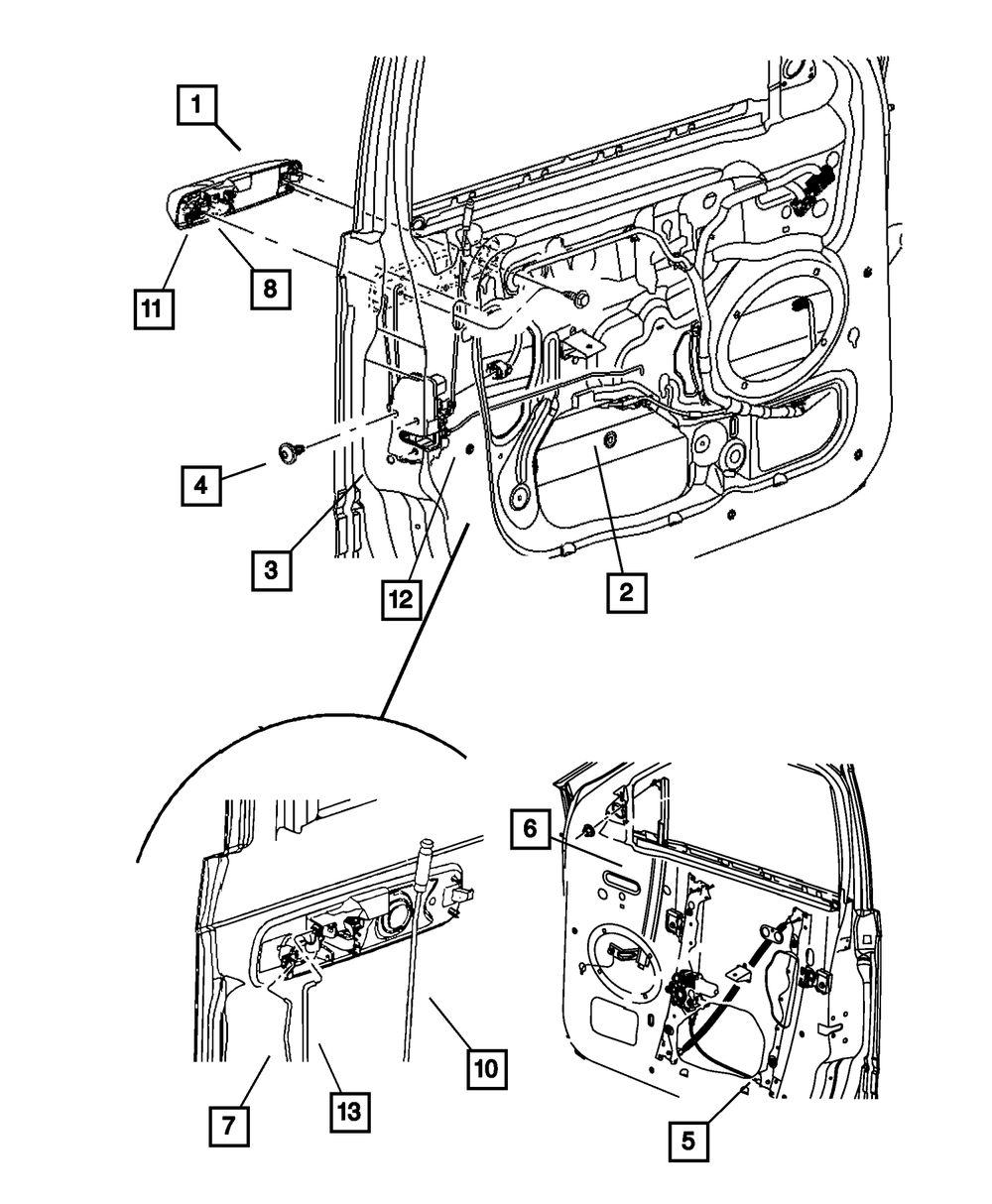 1
11
8
4
3
12
2
6
10
7
13
5