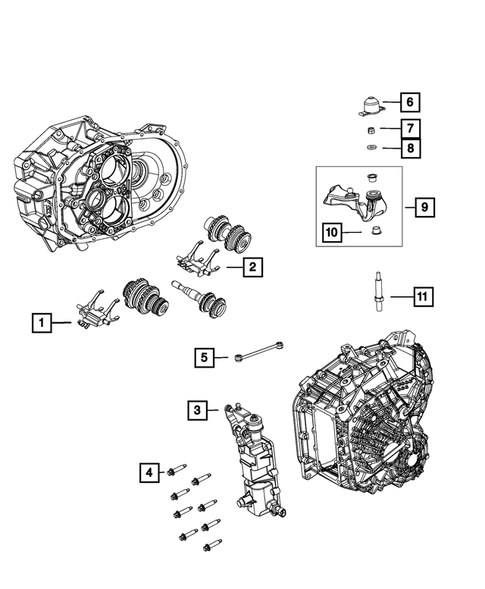 6
7
8
9
10
2
11
1
5
3
4