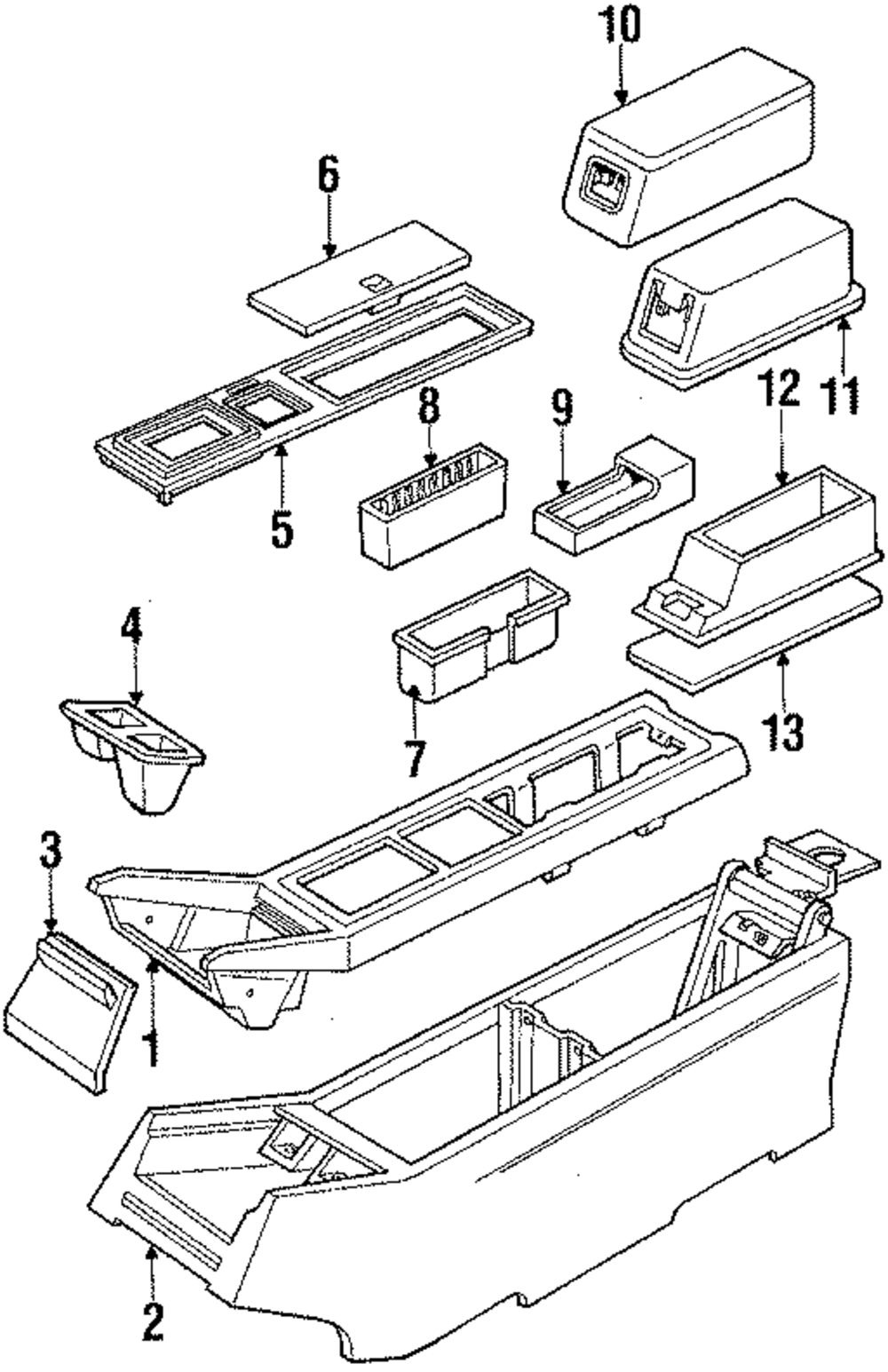 10
6
11
12
8
9
5
4
7
13
3
1
2