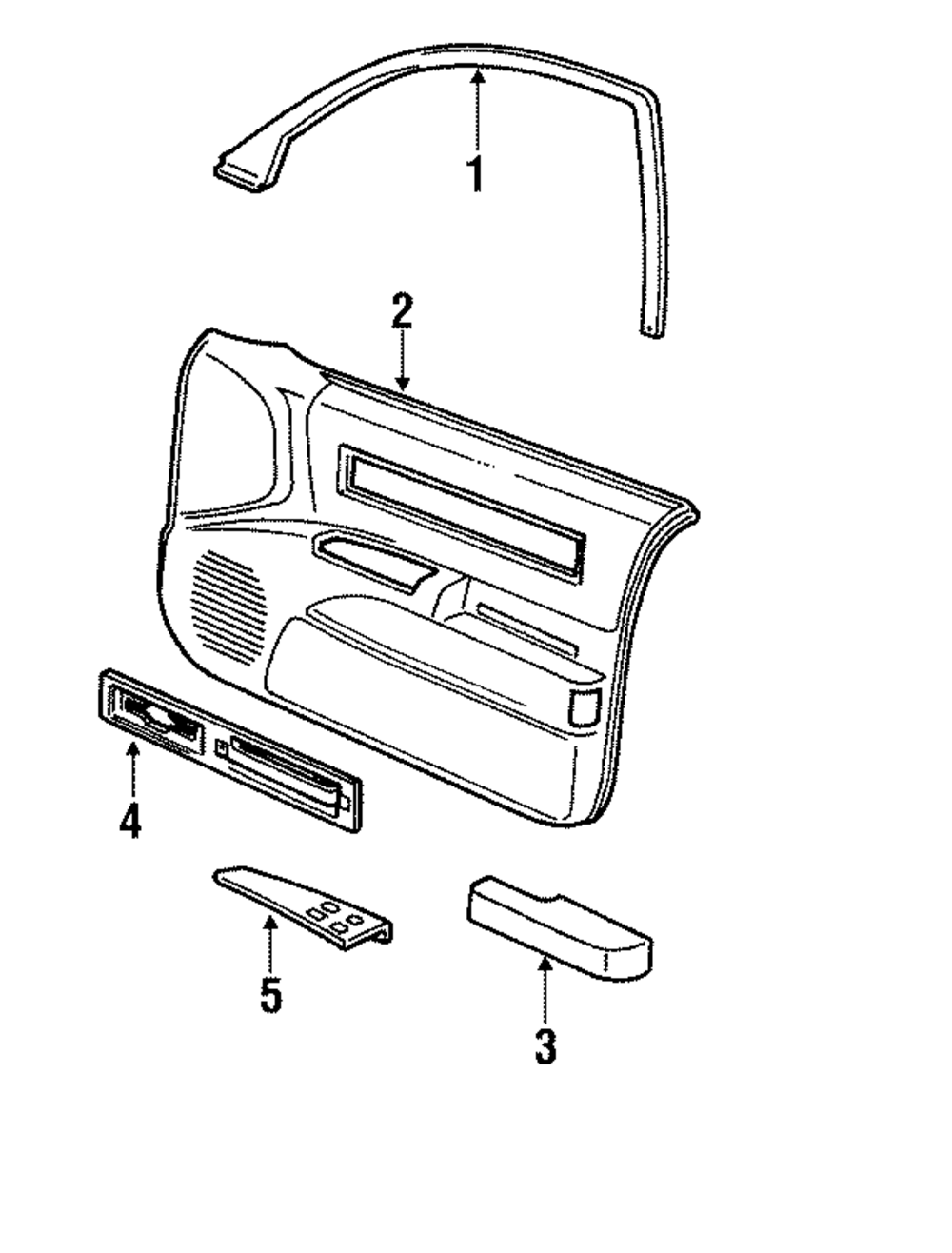 1
2
4
5
3