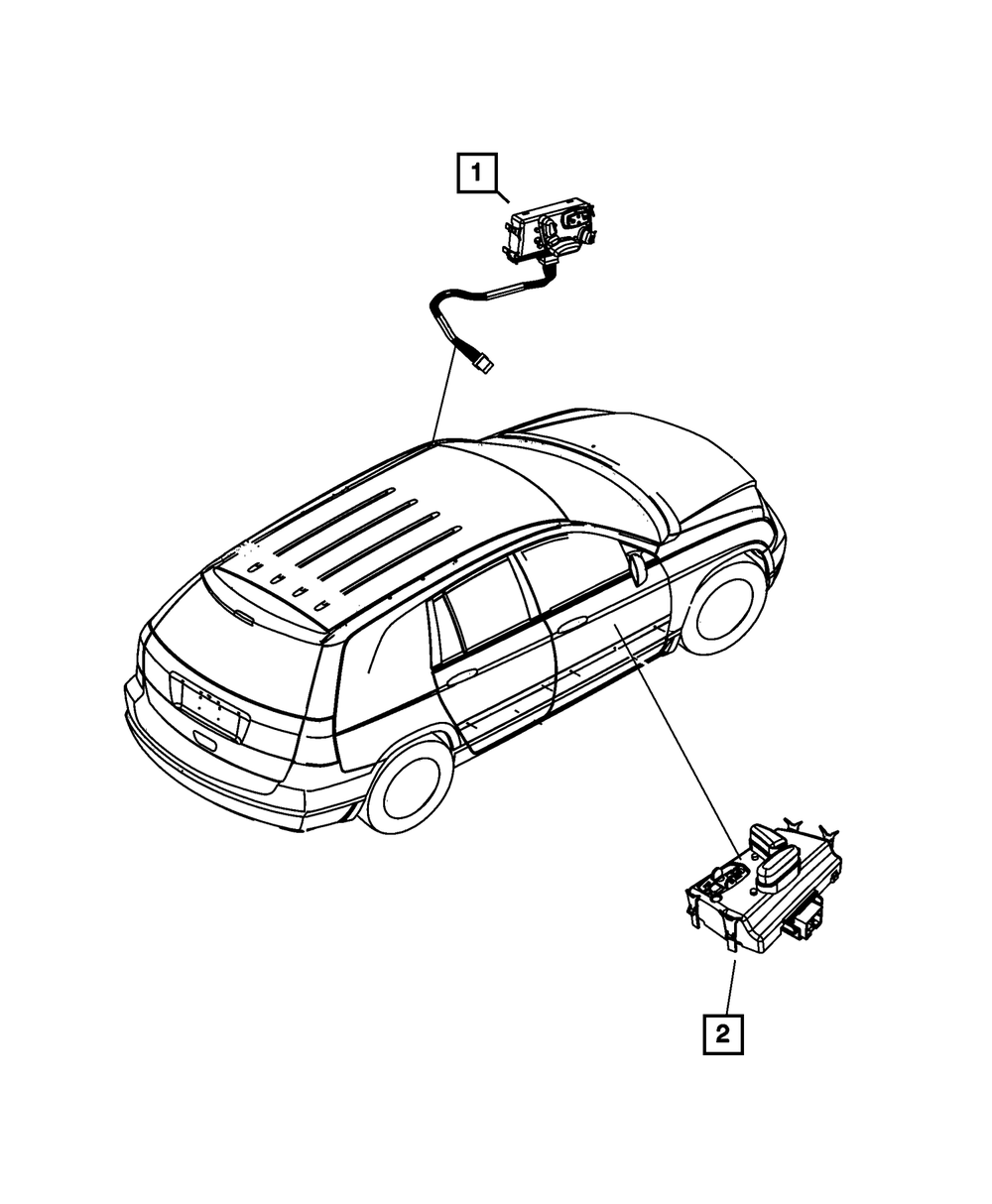 1

2