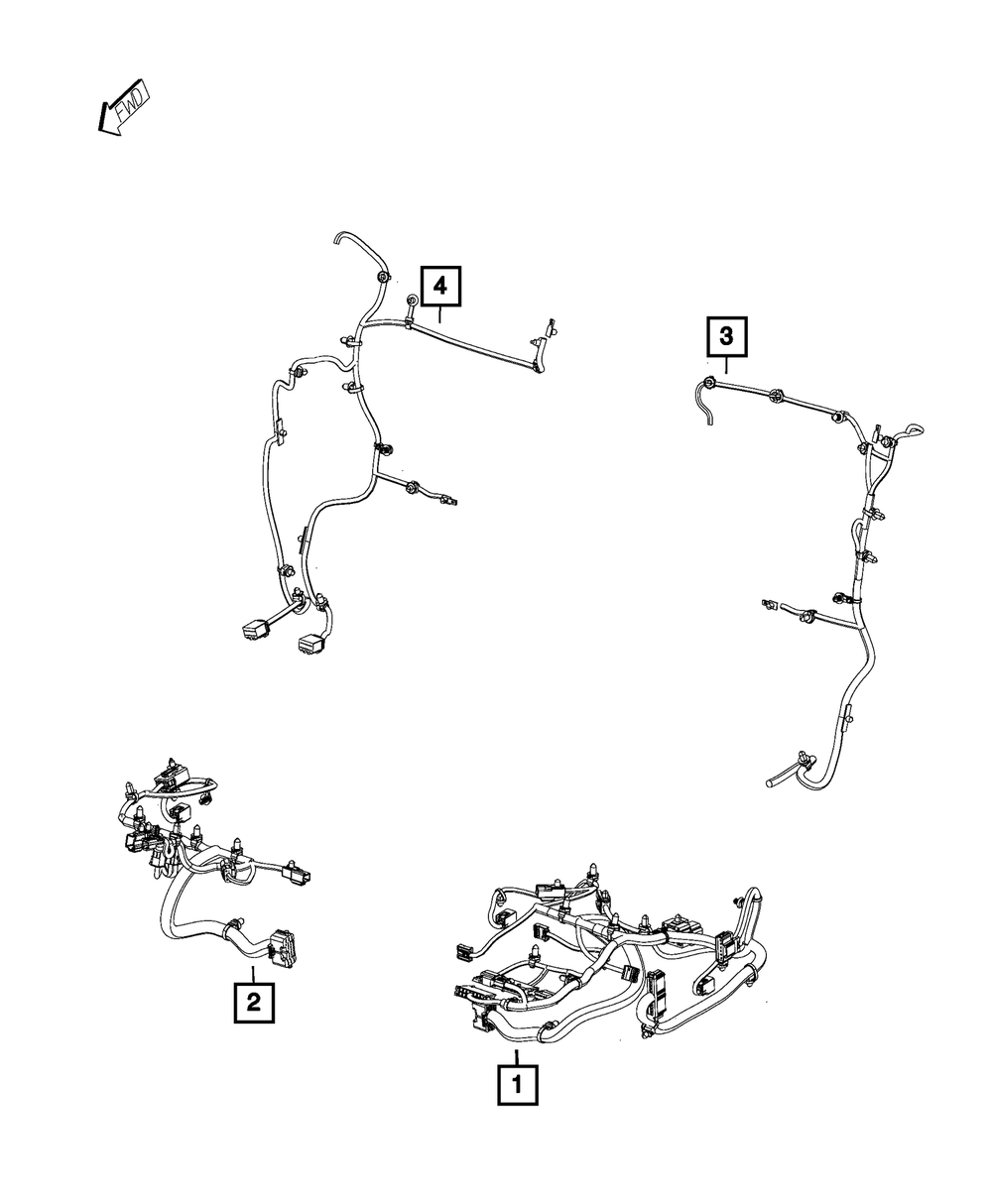 FWD

4

3

2

1