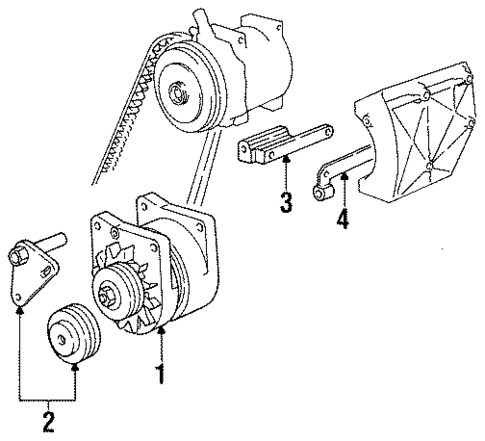 3
4
1
2