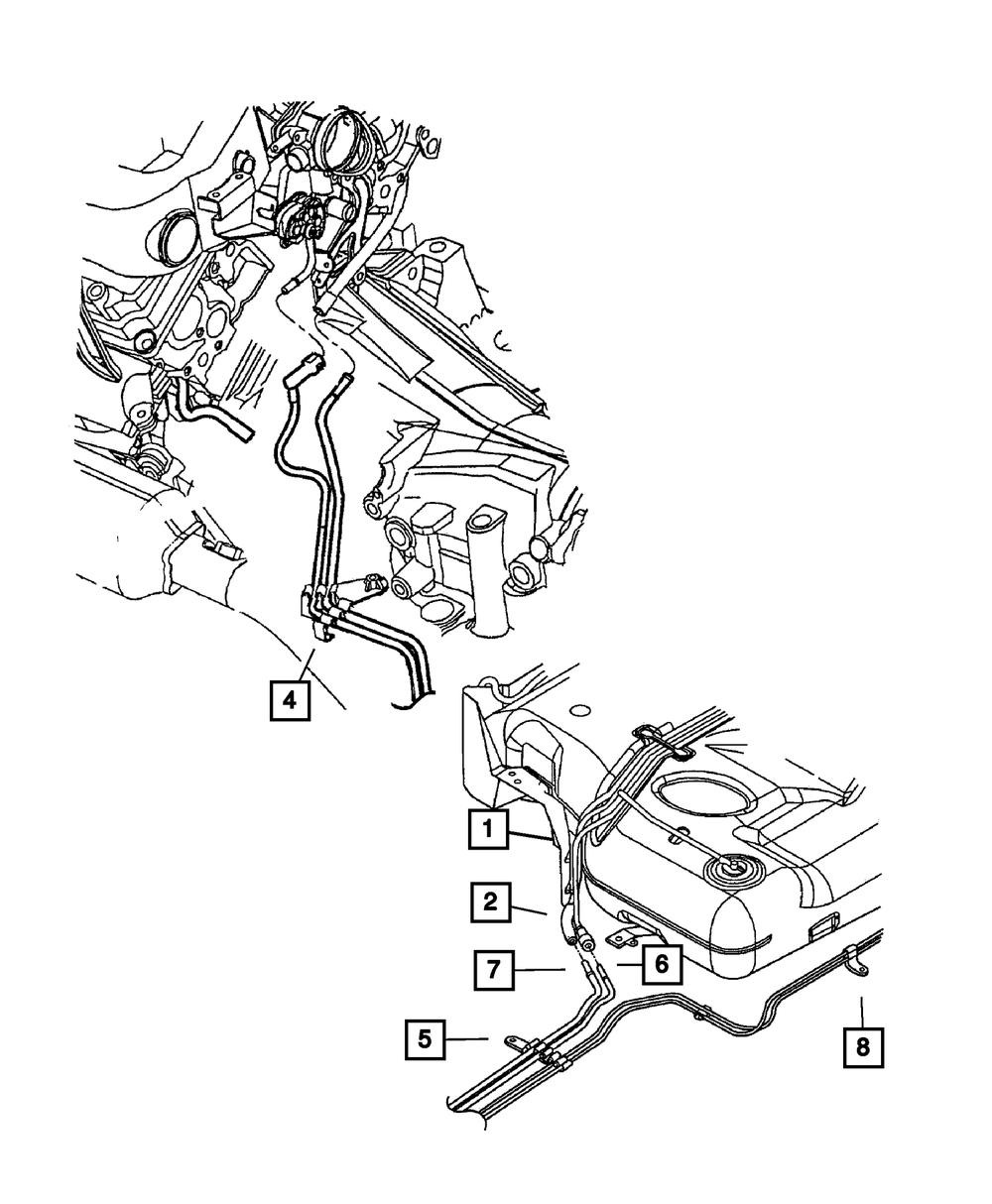 4
1
2
7
6
5
8