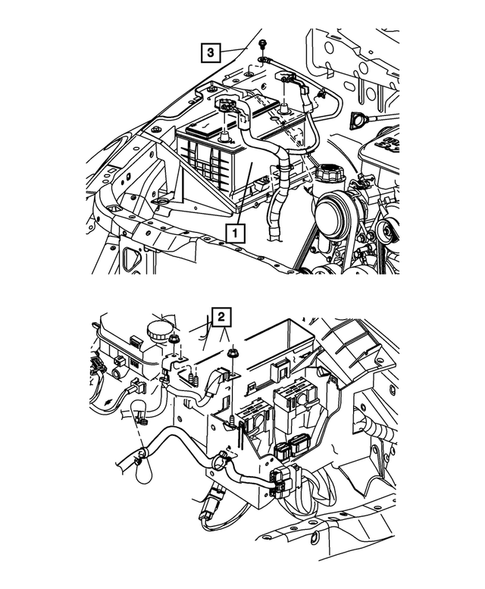 3
1
2