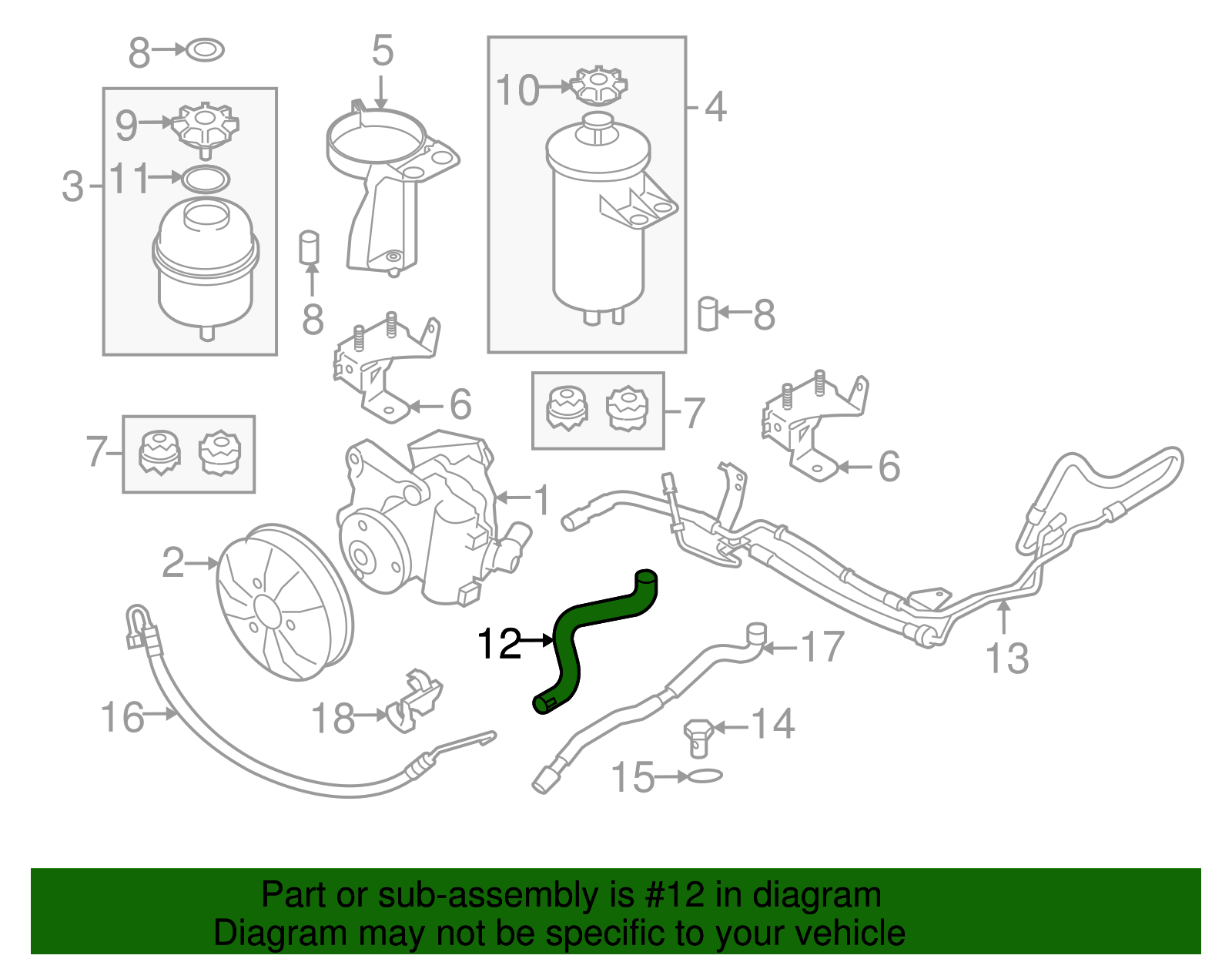 8
5
10
4
9
3
11
8
8
6
7
7
6
1
2
12
17
13
16
18
14
15

Part or sub-assembly is #12 in diagram
Diagram may not be specific to your vehicle