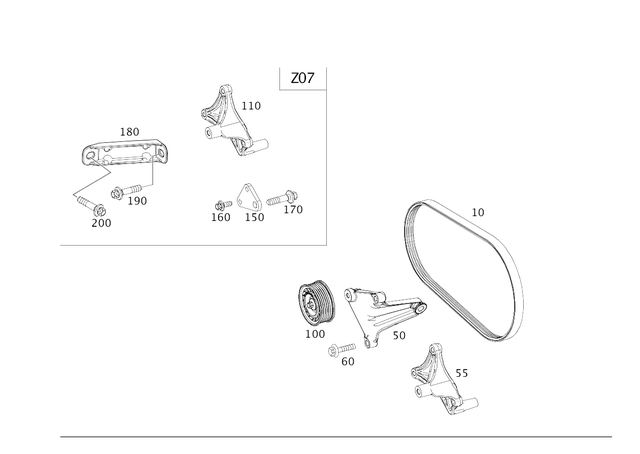 Z07

110

180

190

200

160 150 170

10

100

50

60

55