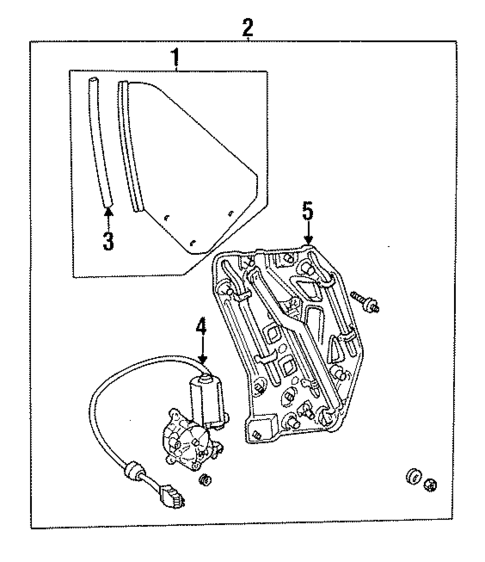 2
1
3
5
4