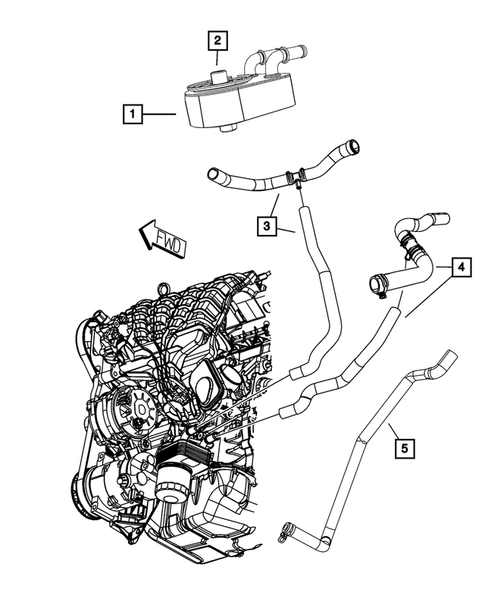 2
1
3
FWD
4
5