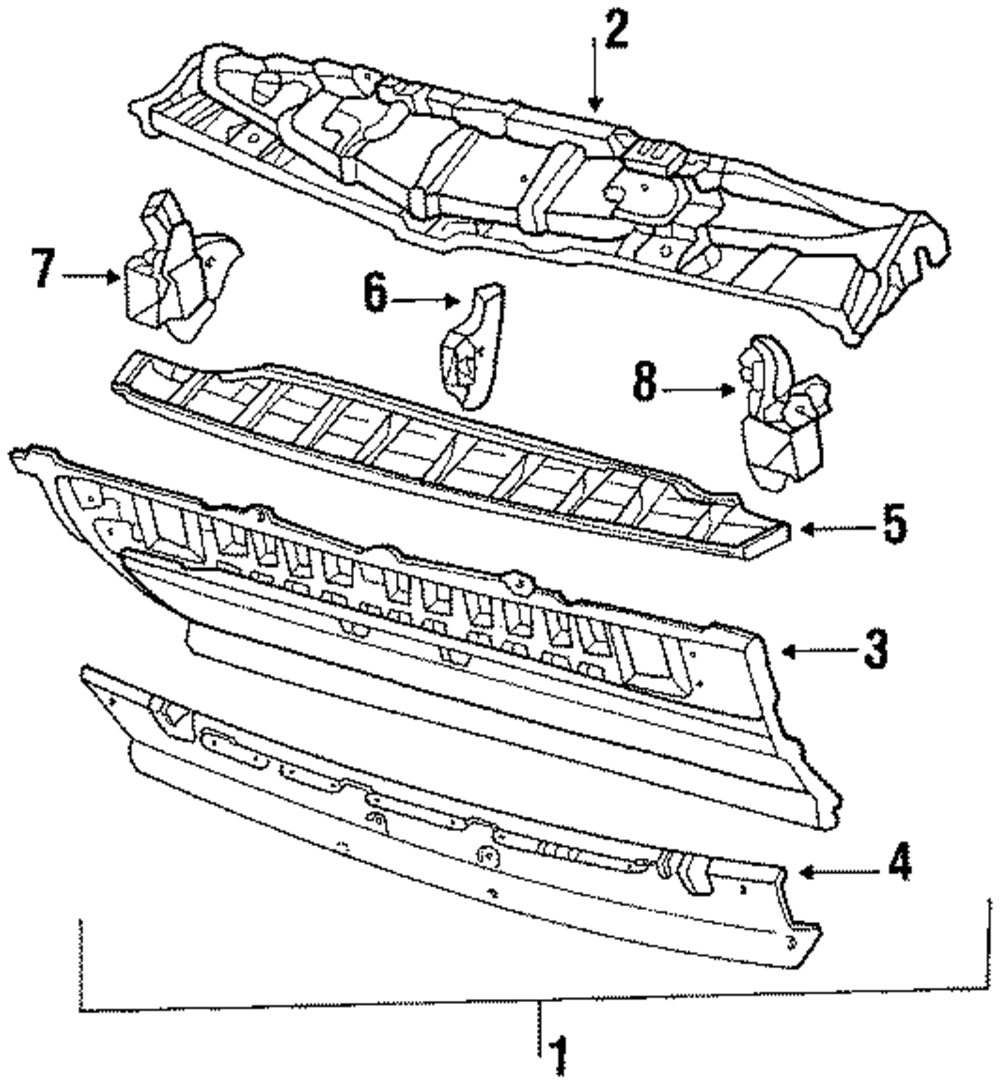 2
7
6
8
5
3
4
1