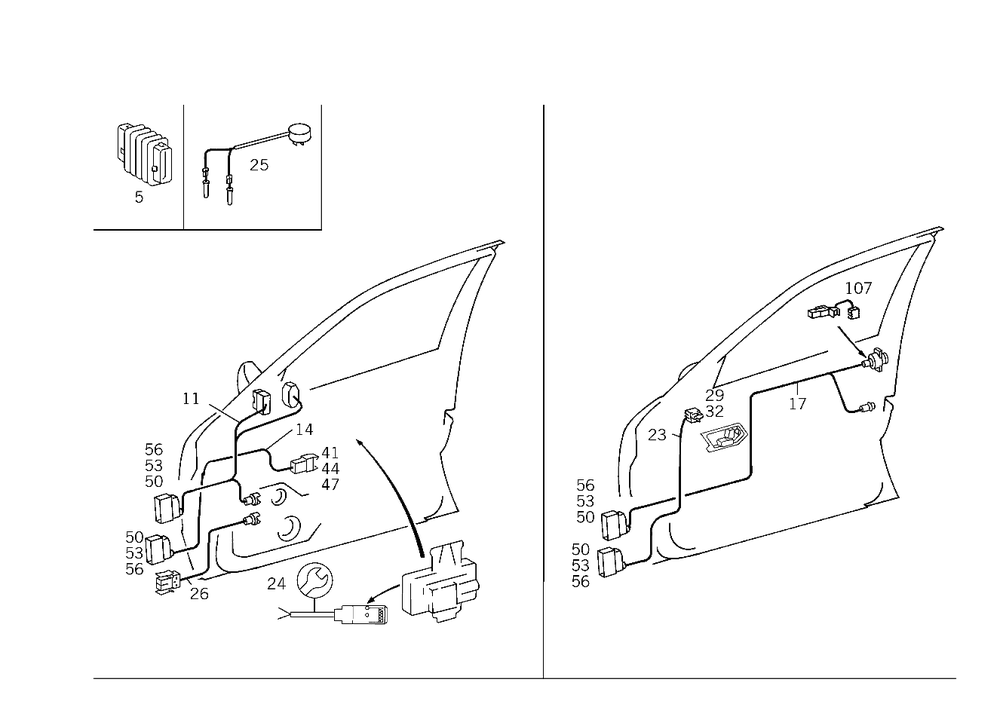 5
25
11
14
56
53
50
41
44
47
50
53
56
26
24
107
29
32
17
23
56
53
50
50
53
56