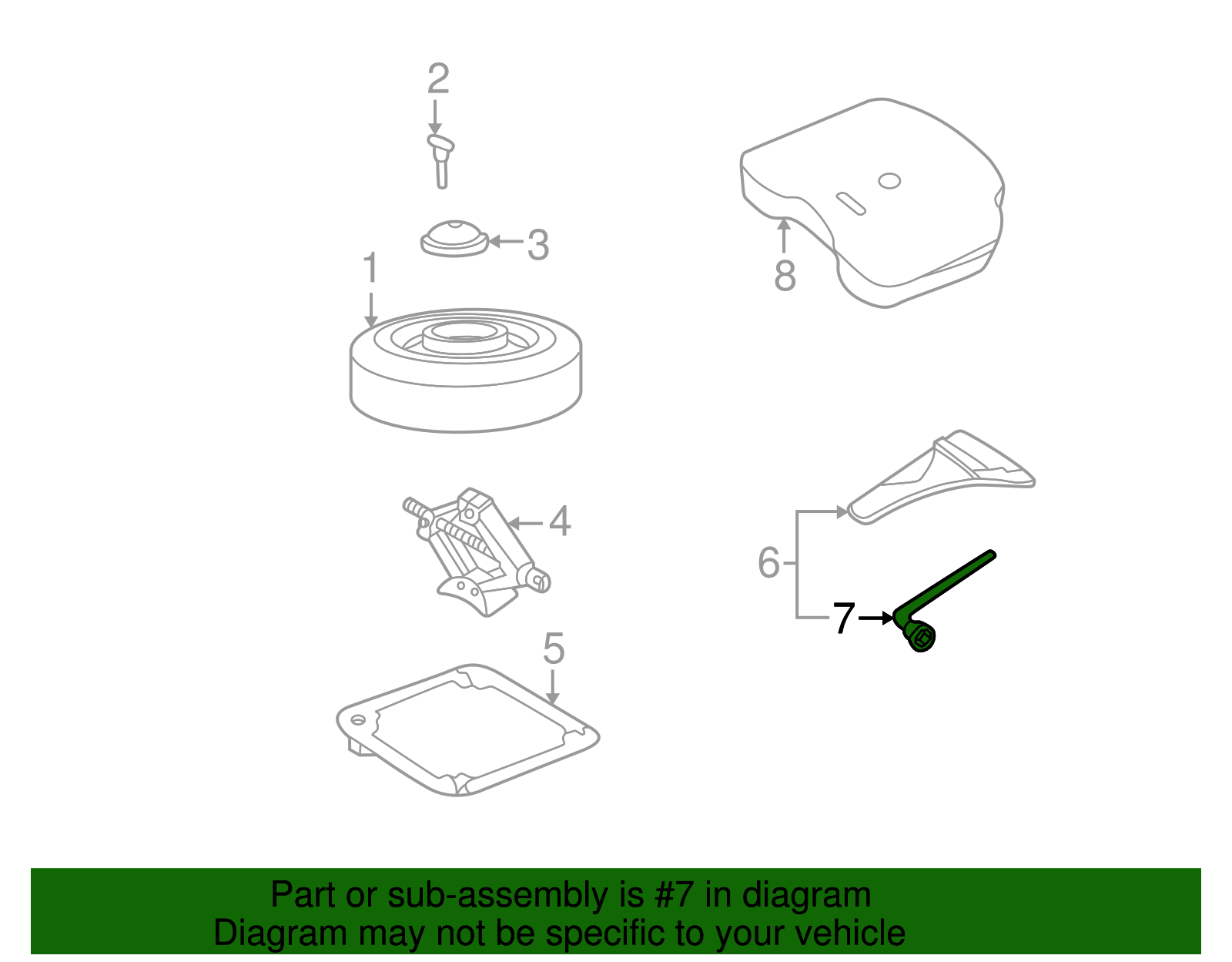 2

3

1

8

4

6

7

5

Part or sub-assembly is #7 in diagram
Diagram may not be specific to your vehicle