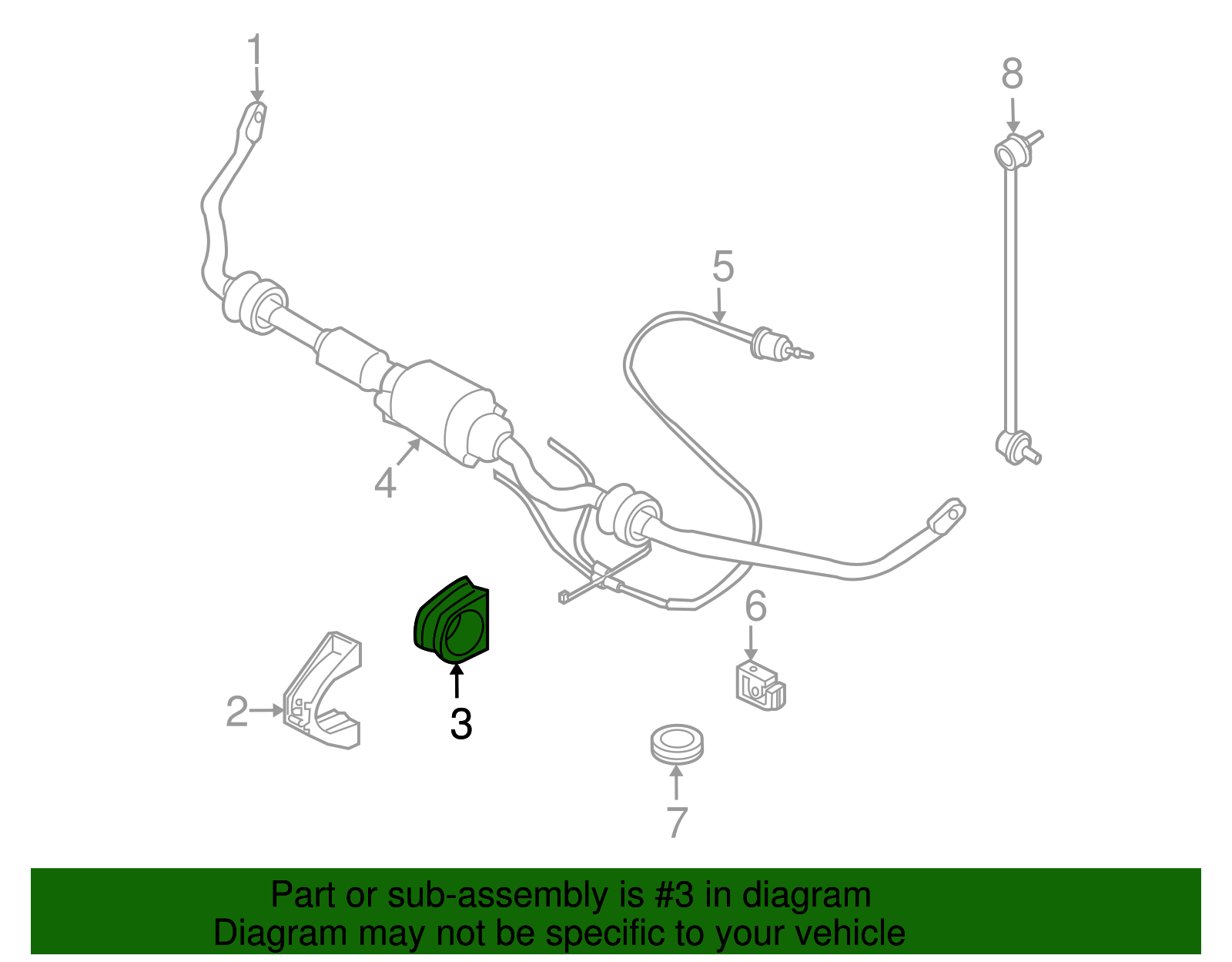 1
8
5
4
6
2
3
7

Part or sub-assembly is #3 in diagram
Diagram may not be specific to your vehicle