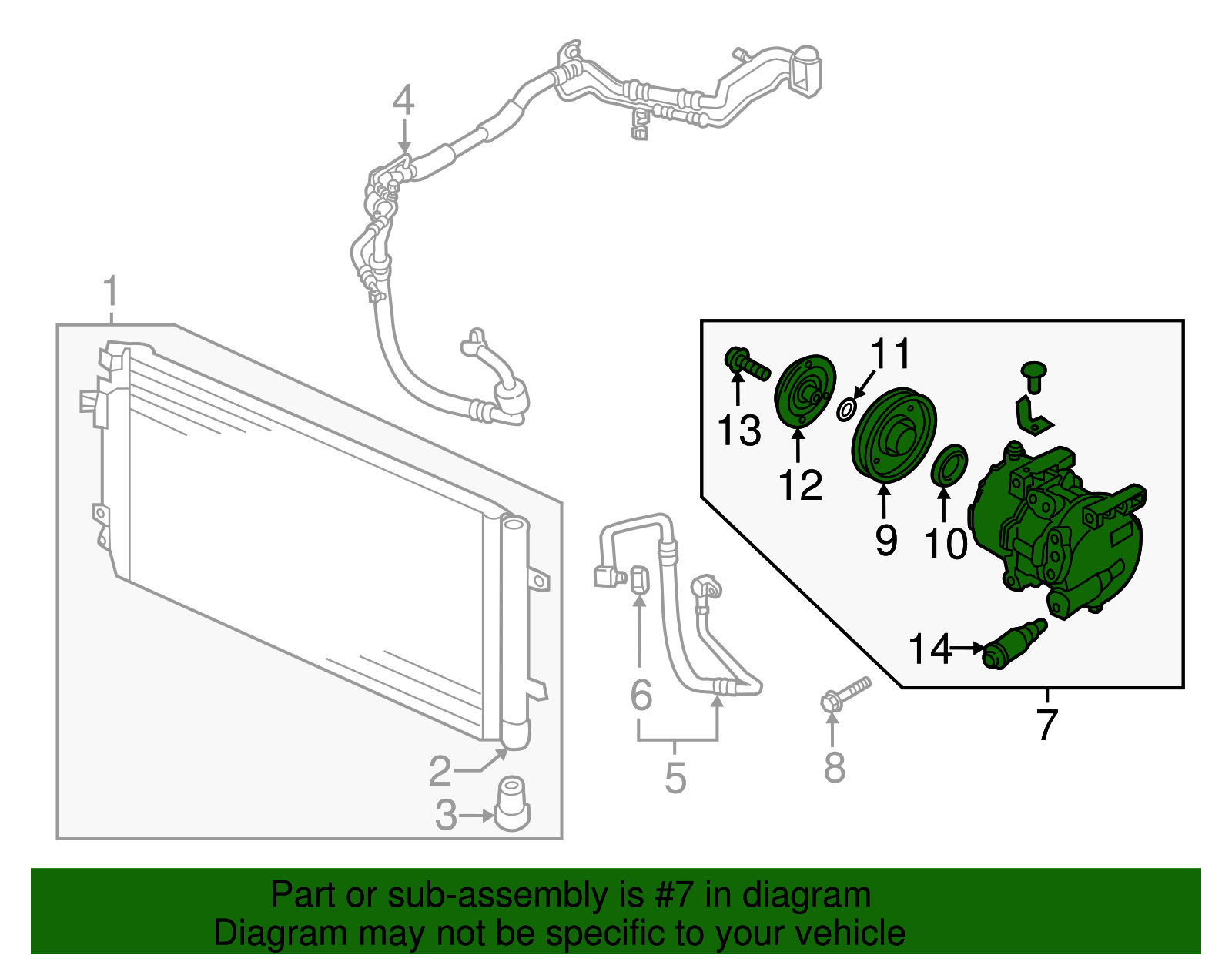 4
1
11
13
12
9
10
14
7
6
5
8
2
3

Part or sub-assembly is #7 in diagram
Diagram may not be specific to your vehicle