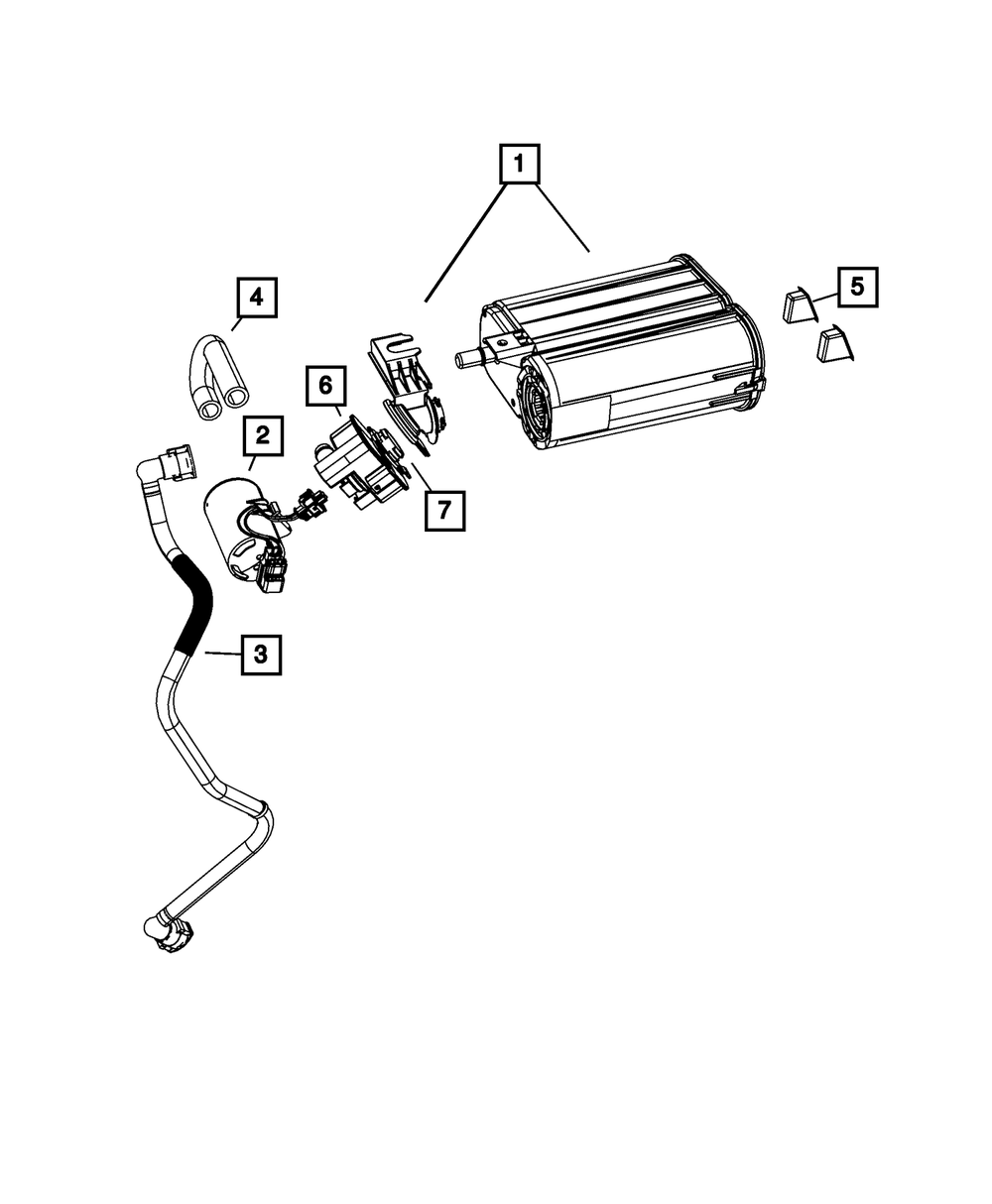 1
4
5
6
2
7
3