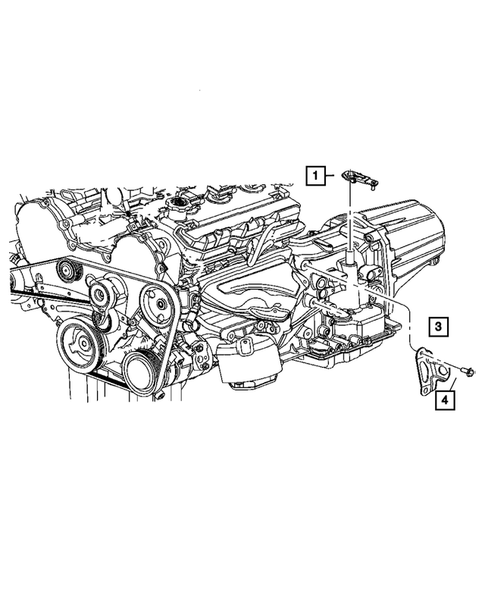 1
3
4